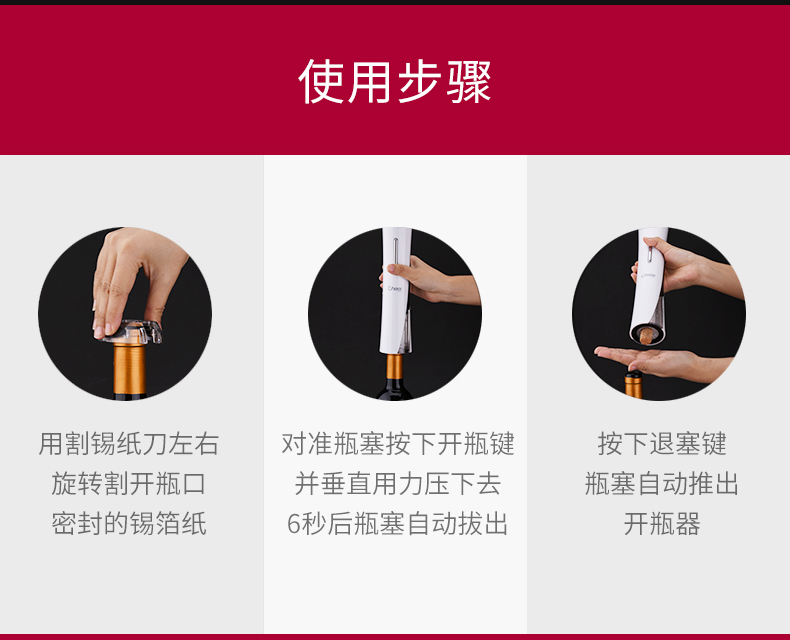 使用步骤

用割锡纸刀左右
旋转割开瓶口
密封的锡箔纸

对准瓶塞按下开瓶键
并垂直用力压下去
6秒后瓶塞自动拔出

按下退塞键
瓶塞自动推出
开瓶器