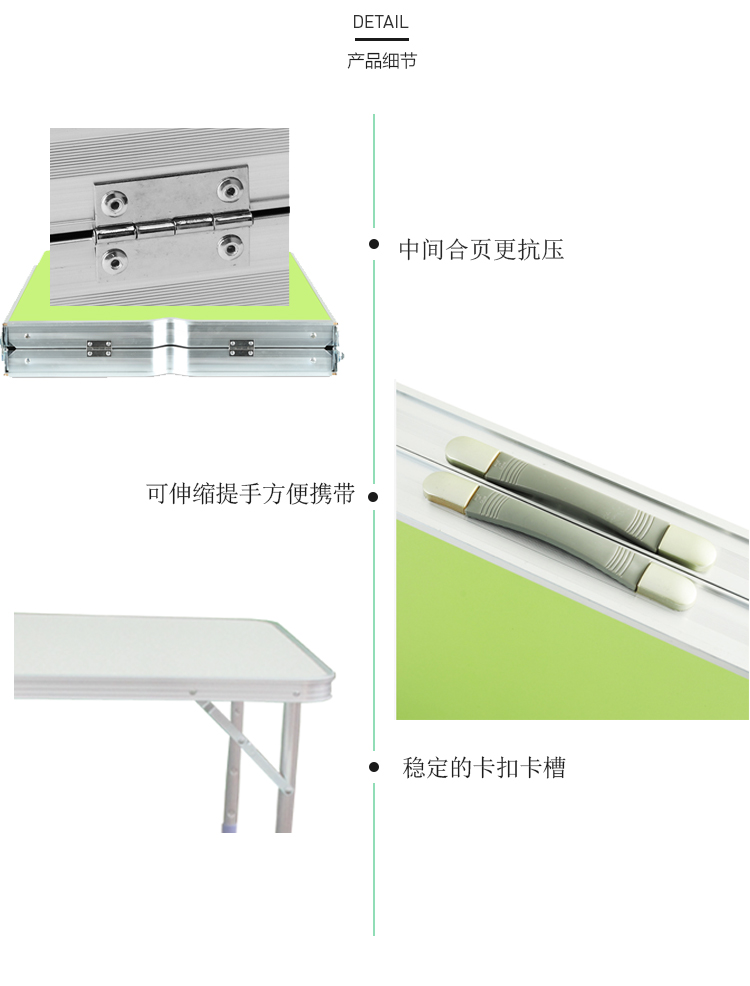 DETAIL
产品细节

中间合页更抗压

可伸缩提手方便携带

稳定的卡扣卡槽