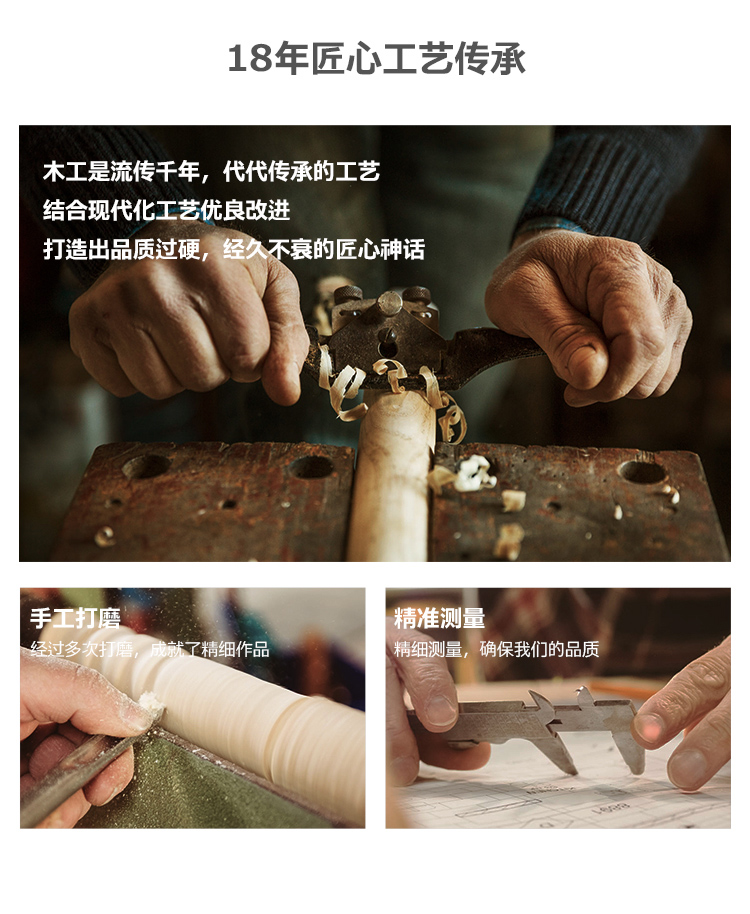 18年匠心工艺传承

木工是流传千年，代代传承的工艺
结合现代化工艺优良改进
打造出品质过硬，经久不衰的匠心神话

手工打磨
经过多次打磨，成就了精细作品

精准测量
精细测量，确保我们的品质