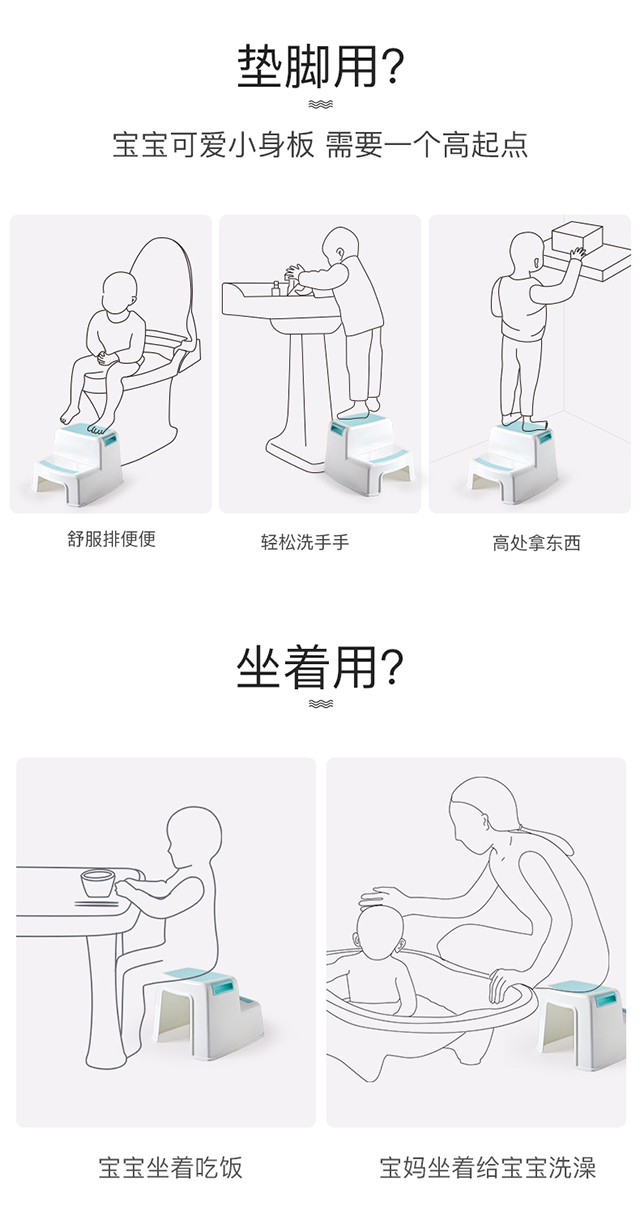 垫脚用?

宝宝可爱小身板 需要一个高起点

舒服排便便

轻松洗手手

高处拿东西

坐着用?

宝宝坐着吃饭

宝妈坐着给宝宝洗澡