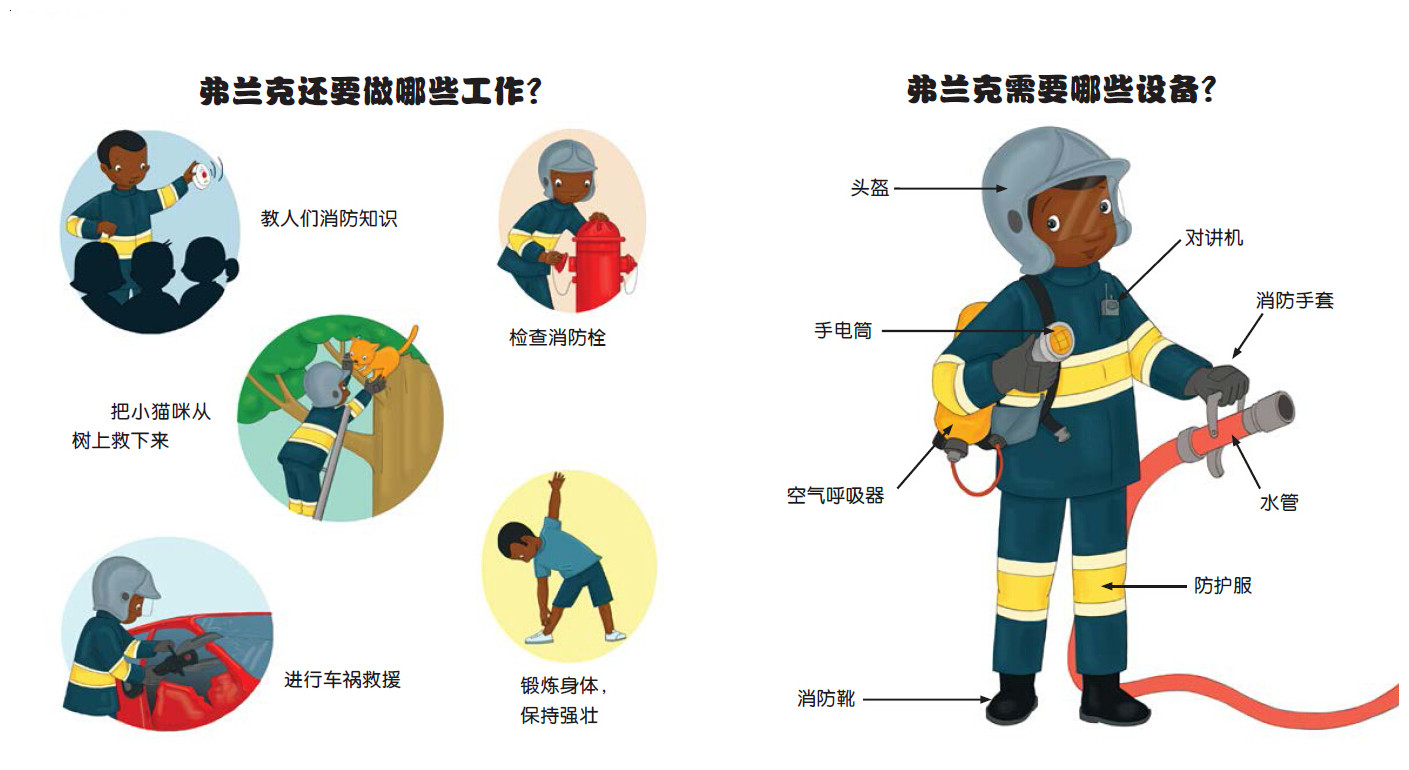 弗兰克还要做哪些工作？

教人们消防知识

检查消防栓

把小猫咪从树上救下来

进行车祸救援

锻炼身体，保持强壮

弗兰克需要哪些设备？

头盔

对讲机

消防手套

手电筒

空气呼吸器

水管

防护服

消防靴