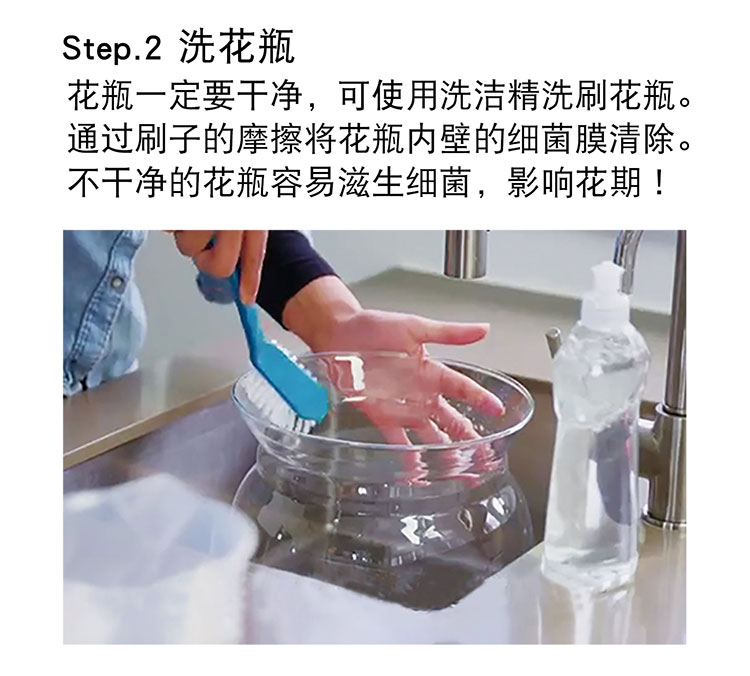 Step.2 洗花瓶

花瓶一定要干净，可使用洗洁精洗刷花瓶。通过刷子的摩擦将花瓶内壁的细菌膜清除。不干净的花瓶容易滋生细菌，影响花期！