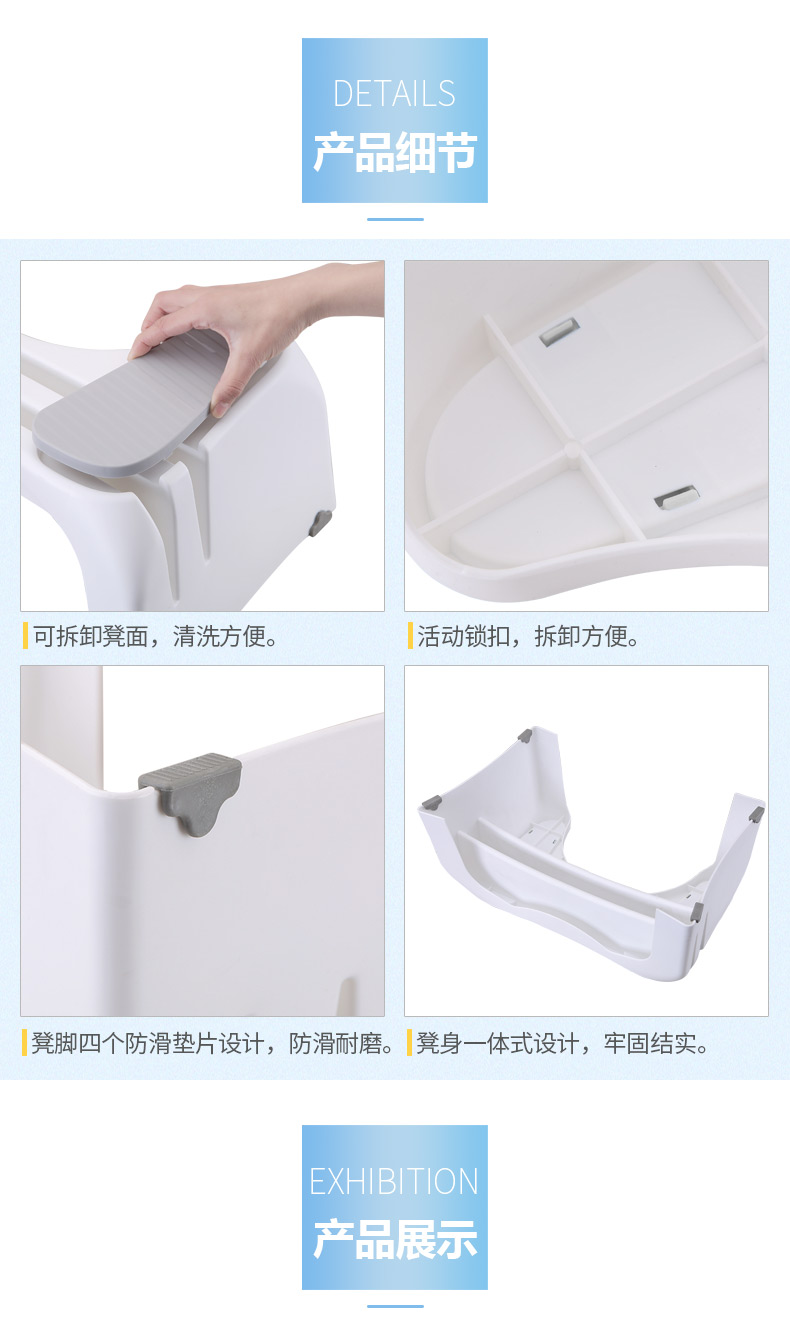 DETAILS
产品细节

可拆卸凳面，清洗方便。

活动锁扣，拆卸方便。

凳脚四个防滑垫片设计，防滑耐磨。

凳身一体式设计，牢固结实。

EXHIBITION
产品展示