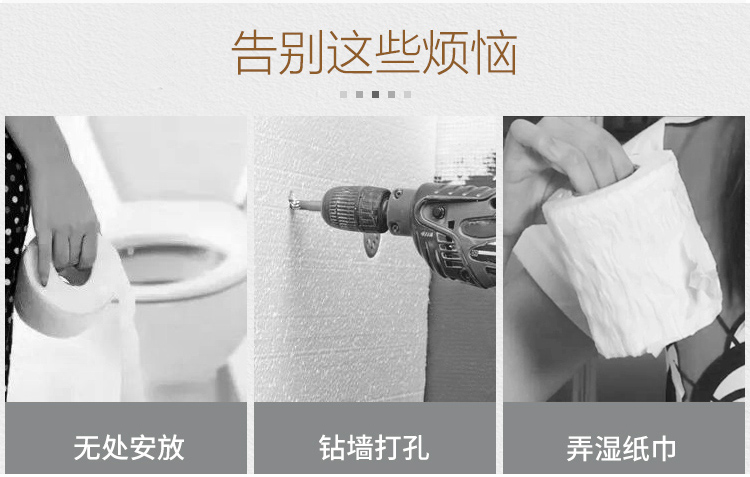 告别这些烦恼

无处安放

钻墙打孔

弄湿纸巾