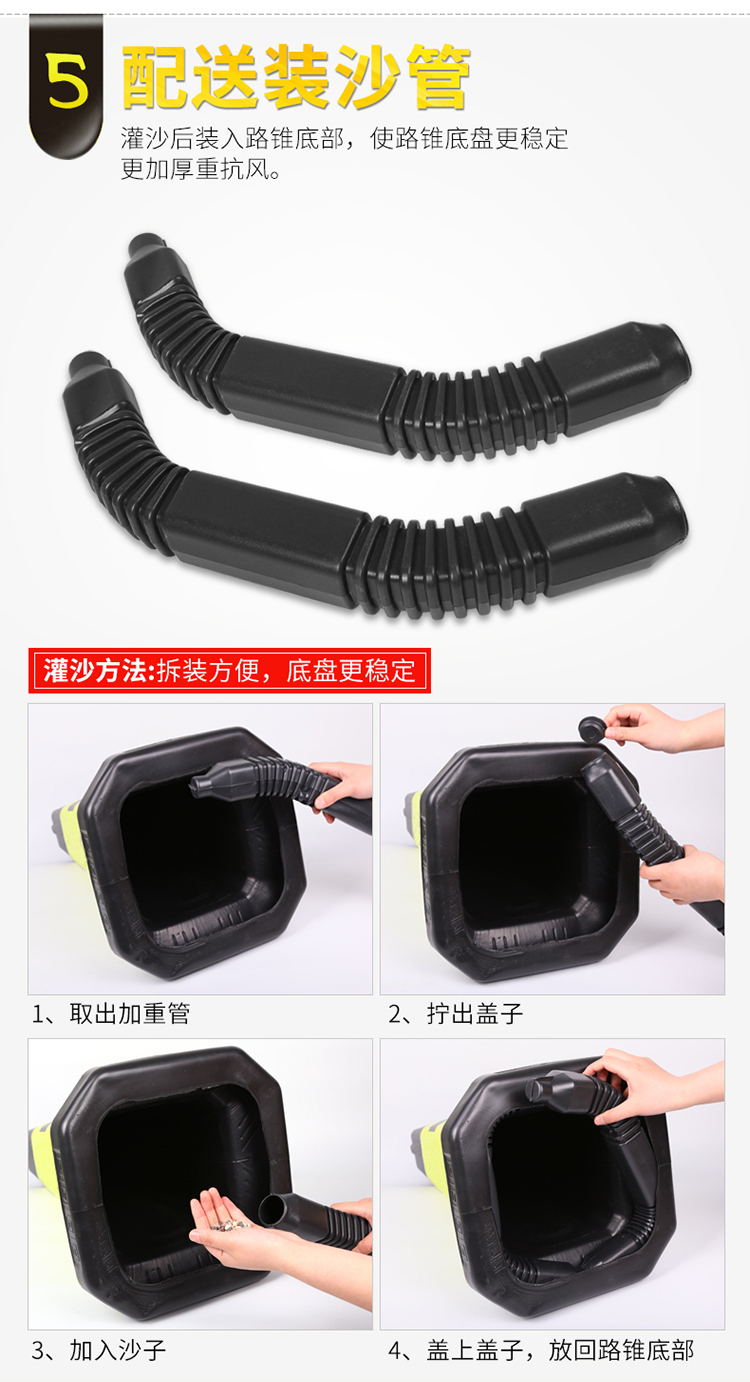 5 配送装沙管

灌沙后装入路锥底部，使路锥底盘更稳定更加厚重抗风。

灌沙方法:拆装方便，底盘更稳定

1、取出加重管

2、拧出盖子

3、加入沙子

4、盖上盖子，放回路锥底部