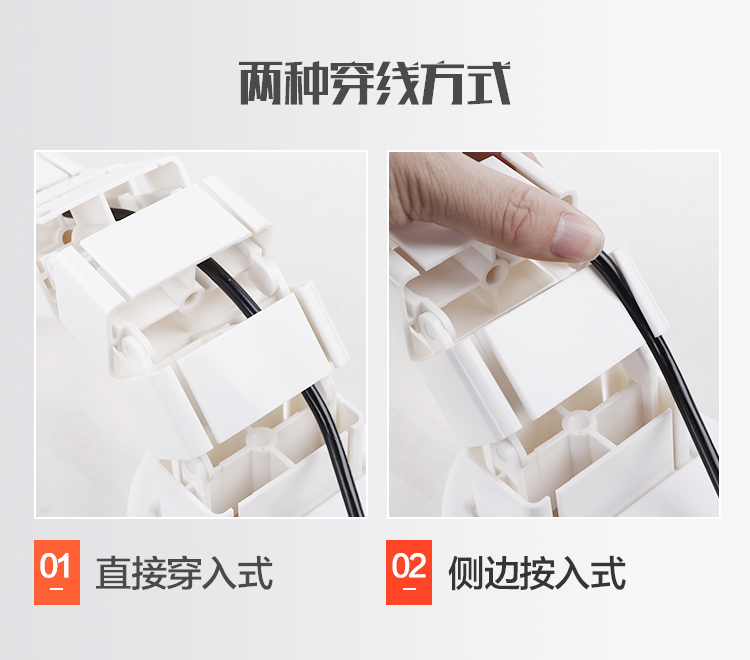 两种穿线方式

01 直接穿入式

02 侧边按入式