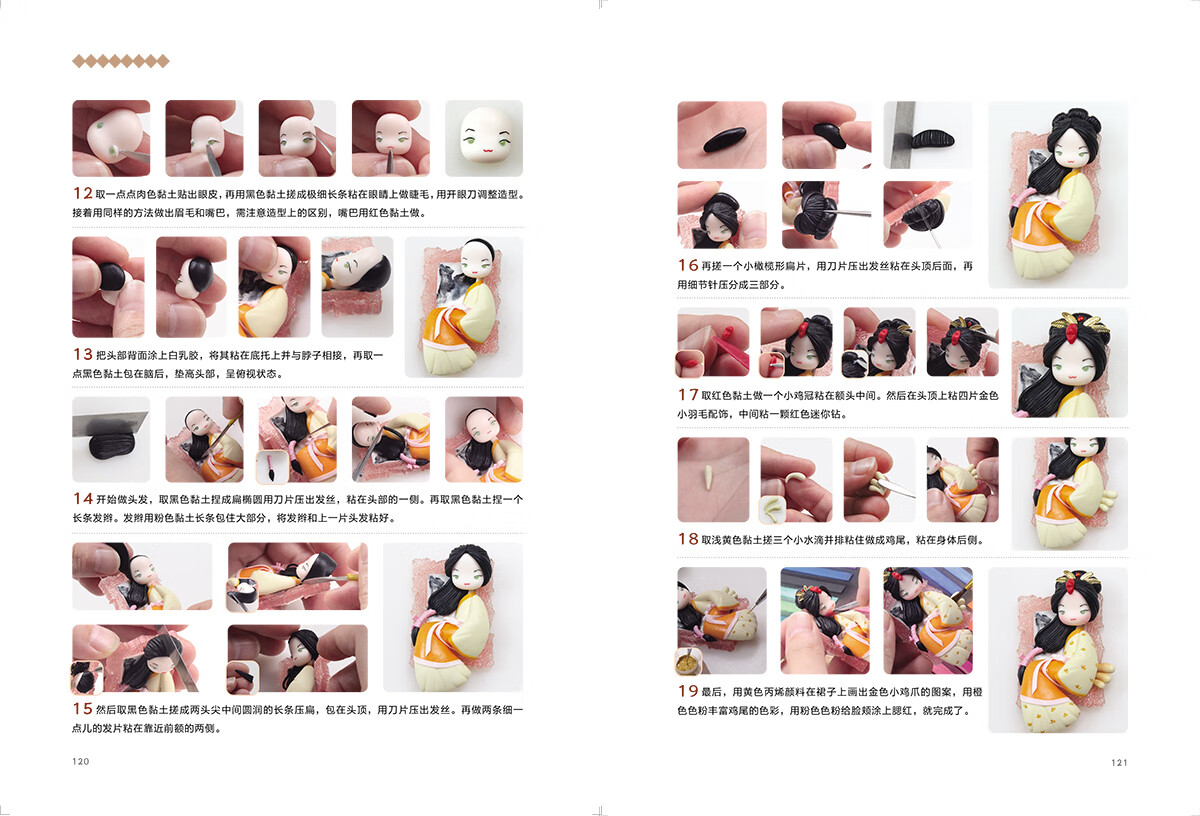 12 取一点点肉色黏土贴出眼皮，再用黑色黏土搓成极细长条粘在眼睛上做睫毛，用开眼刀调整造型。接着用同样的方法做出眉毛和嘴巴，需注意造型上的区别，嘴巴用红色黏土做。

13 把头部背面涂上白乳胶，将其粘在底托上并与脖子相接，再取一点黑色黏土包在脑后，垫高头部，呈俯视状态。

14 开始做头发，取黑色黏土捏成扁椭圆用刀片压出发丝，粘在头部的一侧。再取黑色黏土捏一个长条发辫。发辫用粉色黏土长条包住大部分，将发辫和上一片头发粘好。

15 然后取黑色黏土搓成两头尖中间圆润的长条压扁，包在头顶，用刀片压出发丝。再做两条细一点儿的发片粘在靠近前额的两侧。

120

16 再搓一个小橄榄形扁片，用刀片压出发丝粘在头顶后面，再用细节针压分成三部分。

17 取红色黏土做一个小鸡冠粘在额头中间。然后在头顶上粘四片金色小羽毛配饰，中间粘一颗红色迷你钻。

18 取浅黄色黏土搓三个小水滴并排粘住做成鸡尾，粘在身体后侧。

19 最后，用黄色丙烯颜料在裙子上画出金色小鸡爪的图案，用橙色色粉丰富鸡尾的色彩，用粉色色粉给脸颊涂上腮红，就完成了。

121