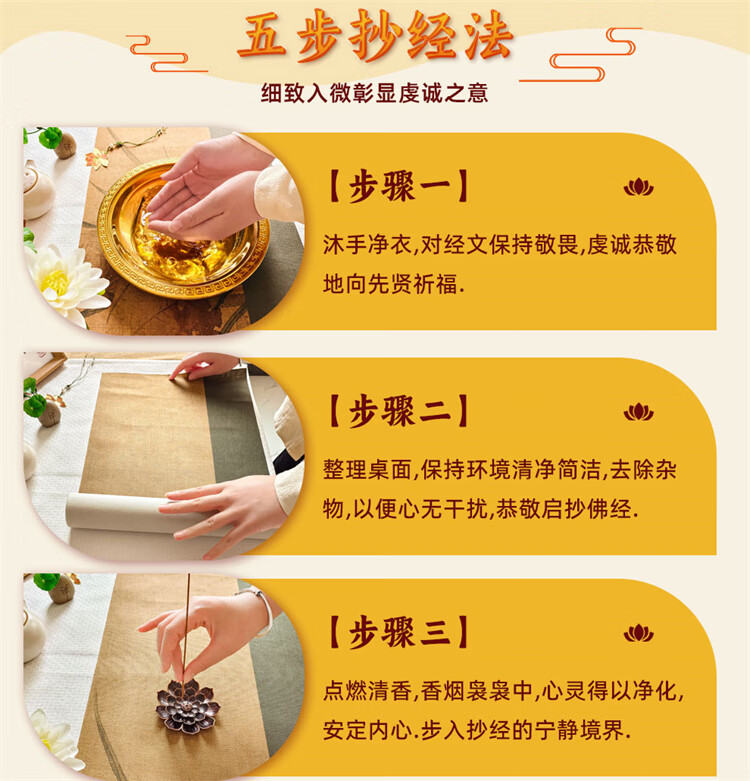 五步抄经法

细致入微彰显虔诚之意

【步骤一】

沐手净衣,对经文保持敬畏,虔诚恭敬地向先贤祈福.

【步骤二】

整理桌面,保持环境清净简洁,去除杂物,以便心无干扰,恭敬启抄佛经.

【步骤三】

点燃清香,香烟袅袅中,心灵得以净化,安定内心.步入抄经的宁静境界.