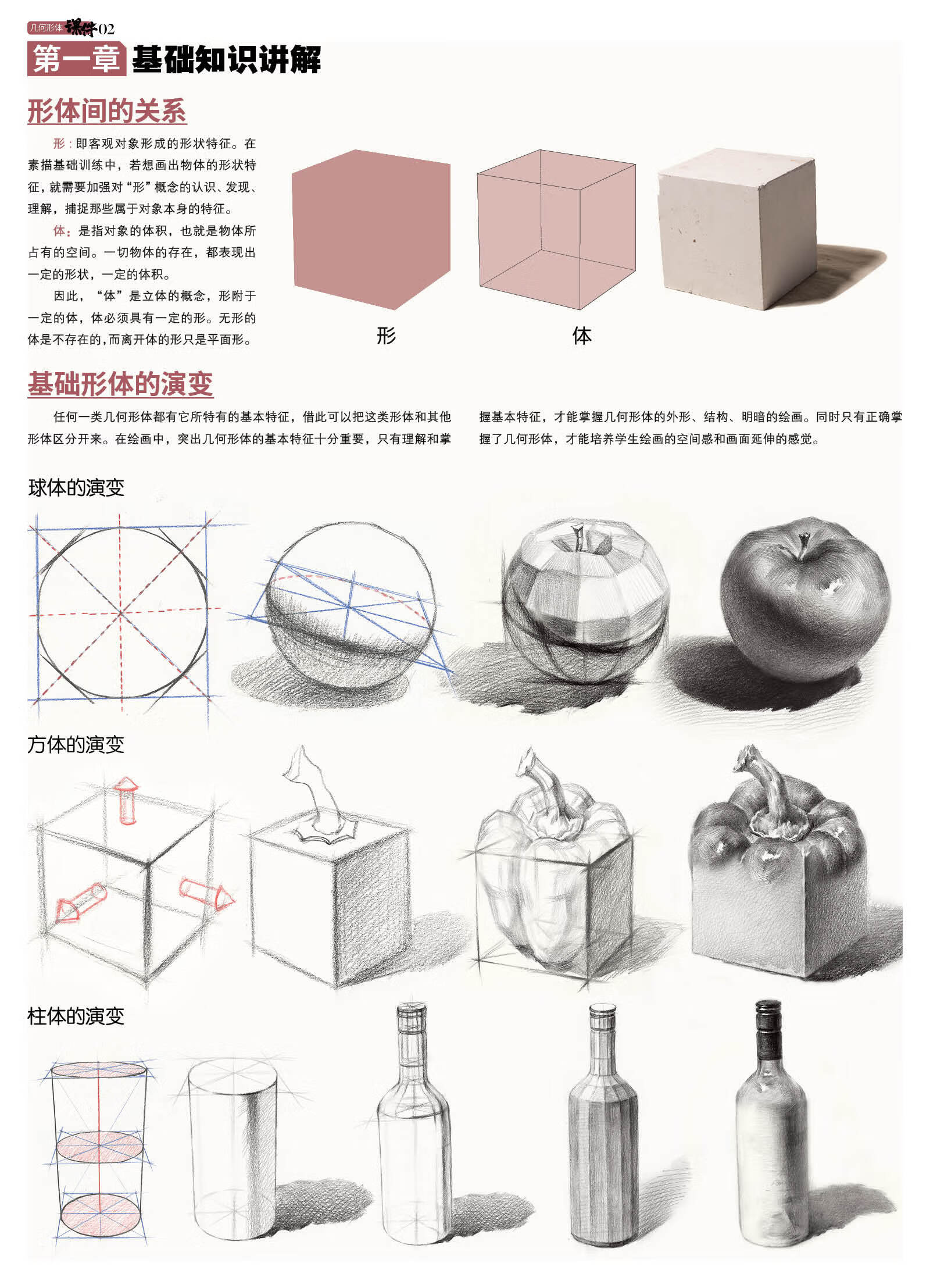 几何形体 课件 02

第一章 基础知识讲解

形体间的关系

形：即客观对象形成的形状特征。在素描基础训练中，若想画出物体的形状特征，就需要加强对“形”概念的认识、发现、理解，捕捉那些属于对象本身的特征。

体：是指对象的体积，也就是物体所占有的空间。一切物体的存在，都表现出一定的形状，一定的体积。

因此，“体”是立体的概念，形附于一定的体，体必须具有一定的形。无形的体是不存在的，而离开体的形只是平面形。

形

体

基础形体的演变

任何一类几何形体都有它所特有的基本特征，借此可以把这类形体和其他形体区分开来。在绘画中，突出几何形体的基本特征十分重要，只有理解和掌握基本特征，才能掌握几何形体的外形、结构、明暗的绘画。同时只有正确掌握了几何形体，才能培养学生绘画的空间感和画面延伸的感觉。

球体的演变

方体的演变

柱体的演变