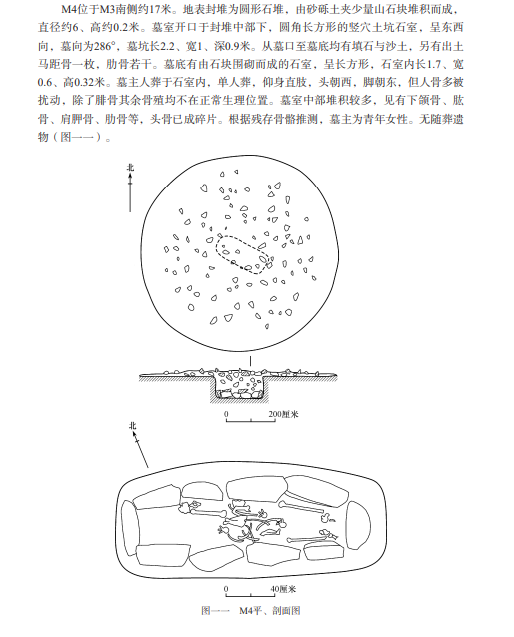 M4位于M3南侧约17米。地表封堆为圆形石堆，由砂砾土夹少量山石块堆积而成，直径约6、高约0.2米。墓室开口于封堆中部下，圆角长方形的竖穴土坑石室，呈东西向，墓向为286°，墓坑长2.2、宽1、深0.9米。从墓口至墓底均有填石与沙土，另有出土马距骨一枚，肋骨若干。墓底有由石块围砌而成的石室，呈长方形，石室内长1.7、宽0.6、高0.32米。墓主人葬于石室内，单人葬，仰身直肢，头朝西，脚朝东，但人骨多被扰动，除了腓骨其余骨殖均不在正常生理位置。墓室中部堆积较多，见有下颌骨、肱骨、肩胛骨、肋骨等，头骨已成碎片。根据残存骨骼推测，墓主为青年女性。无随葬遗物（图一一）。

北

0 200厘米

北

0 40厘米

图一一 M4平、剖面图