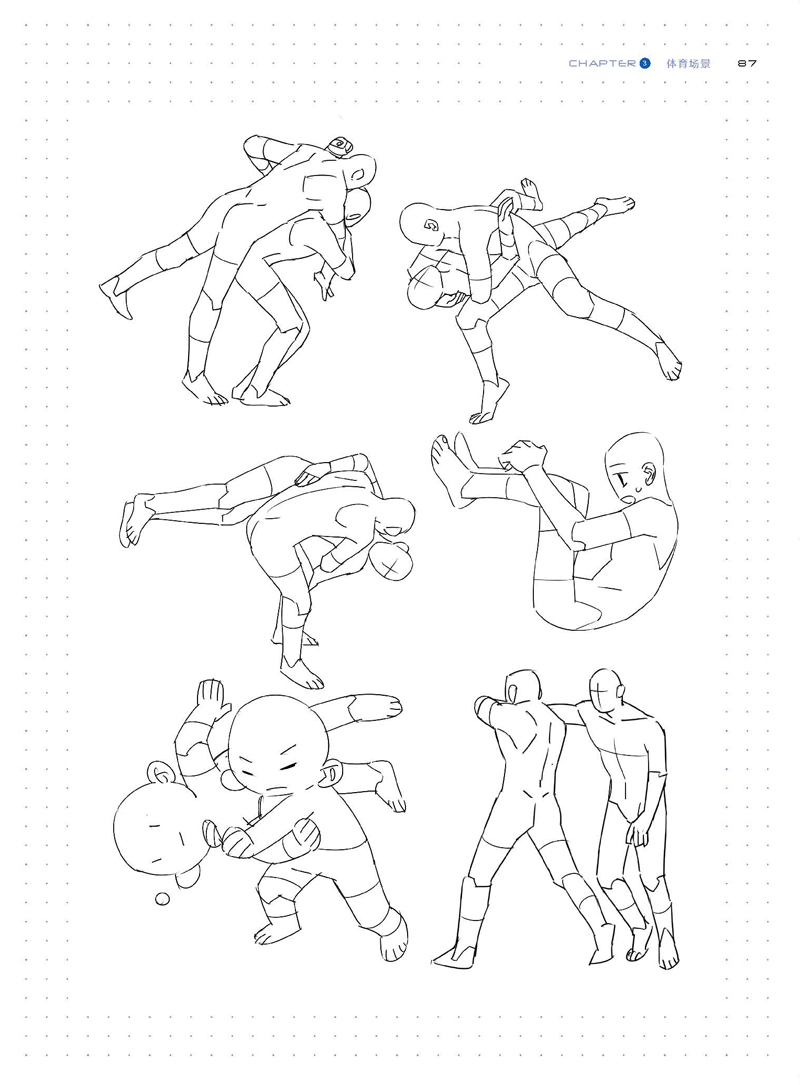 CHAPTER 3 体育场景 87