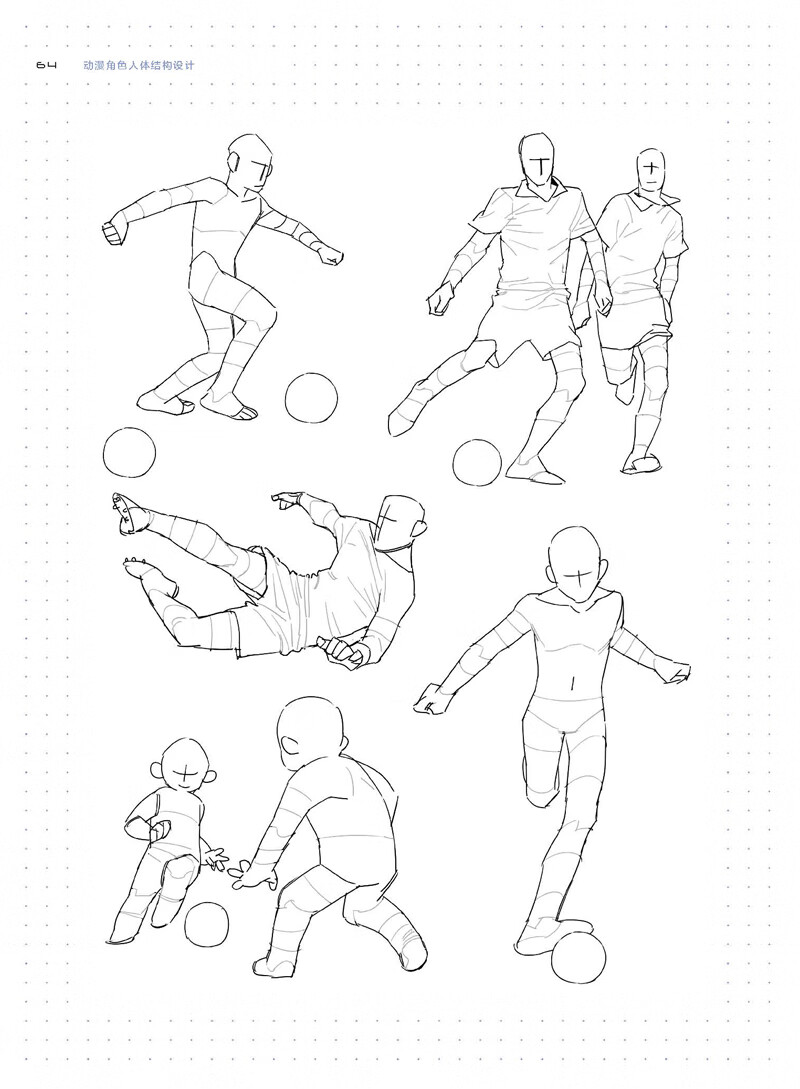 64 动漫角色人体结构设计