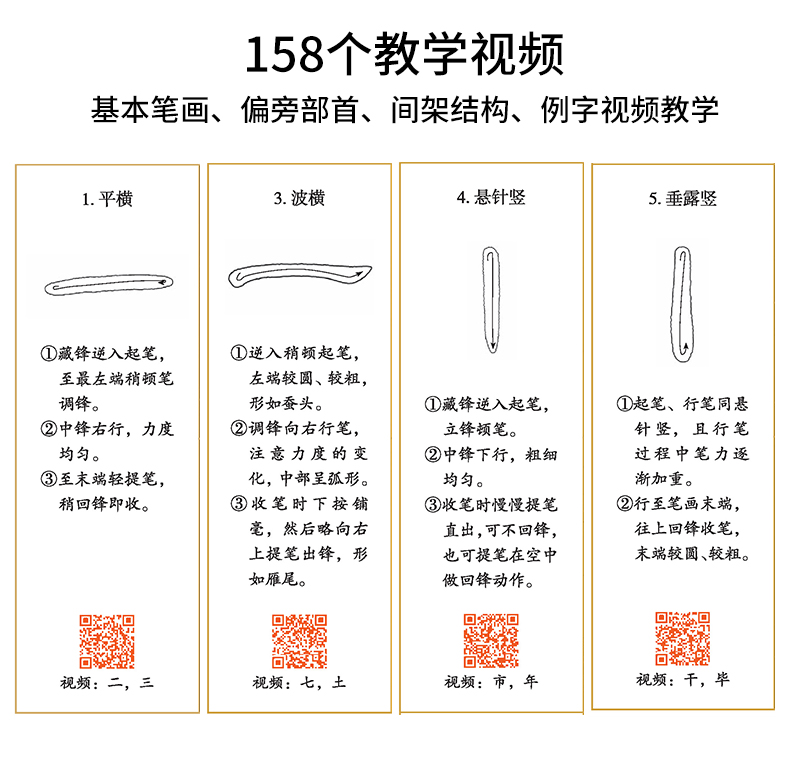 158个教学视频

基本笔画、偏旁部首、间架结构、例字视频教学

1. 平横

①藏锋逆入起笔，至最左端稍顿笔调锋。

②中锋右行，力度均匀。

③至末端轻提笔，稍回锋即收。

视频：二，三

3. 波横

①逆入稍顿起笔，左端较圆、较粗，形如蚕头。

②调锋向右行笔，注意力度的变化，中部呈弧形。

③收笔时下按铺毫，然后略向右上提笔出锋，形如雁尾。

视频：七，土

4. 悬针竖

①藏锋逆入起笔，立锋顿笔。

②中锋下行，粗细均匀。

③收笔时慢慢提笔直出，可不回锋，也可提笔在空中做回锋动作。

视频：市，年

5. 垂露竖

①起笔、行笔同悬针竖，且行笔过程中笔力逐渐加重。

②行至笔画末端，往上回锋收笔，末端较圆、较粗。

视频：干，毕