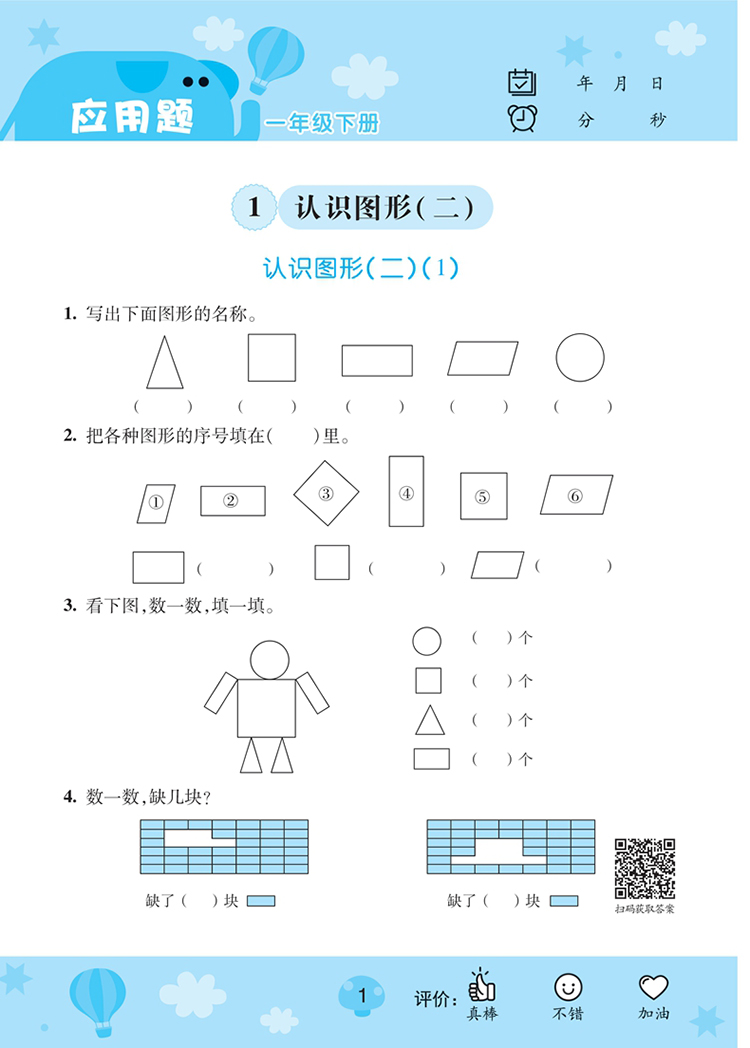 应用题 一年级下册

年 月 日
分 秒

1 认识图形(二)

认识图形(二)(1)

1. 写出下面图形的名称。

( ) ( ) ( ) ( ) ( )

2. 把各种图形的序号填在( )里。

① ② ③ ④ ⑤ ⑥

( ) ( ) ( )

3. 看下图,数一数,填一填。

( )个
( )个
( )个
( )个

4. 数一数,缺几块?

缺了( )块

缺了( )块

扫码获取答案

1

评价: 真棒 不错 加油