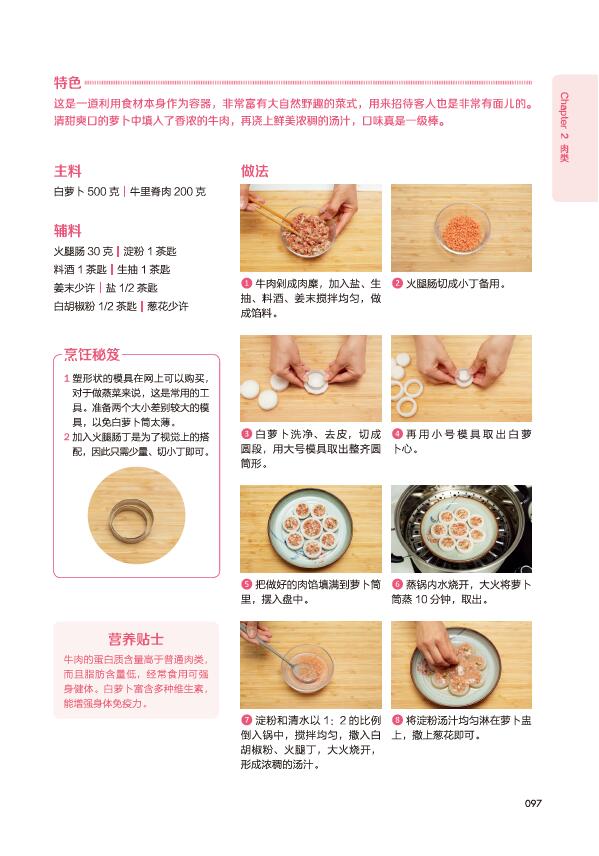 特色

这是一道利用食材本身作为容器，非常富有大自然野趣的菜式，用来招待客人也是非常有面儿的。清甜爽口的萝卜中填入了香浓的牛肉，再浇上鲜美浓稠的汤汁，口味真是一级棒。

Chapter 2 肉类

主料

白萝卜 500 克 | 牛里脊肉 200 克

辅料

火腿肠 30 克 | 淀粉 1 茶匙
料酒 1 茶匙 | 生抽 1 茶匙
姜末少许 | 盐 1/2 茶匙
白胡椒粉 1/2 茶匙 | 葱花少许

烹饪秘笈

1 塑形状的模具在网上可以购买，对于做蒸菜来说，这是常用的工具。准备两个大小差别较大的模具，以免白萝卜筒太薄。
2 加入火腿肠丁是为了视觉上的搭配，因此只需少量、切小丁即可。

营养贴士

牛肉的蛋白质含量高于普通肉类，而且脂肪含量低，经常食用可强身健体。白萝卜富含多种维生素，能增强身体免疫力。

做法

1 牛肉剁成肉糜，加入盐、生抽、料酒、姜末搅拌均匀，做成馅料。

2 火腿肠切成小丁备用。

3 白萝卜洗净、去皮，切成圆段，用大号模具取出整齐圆筒形。

4 再用小号模具取出白萝卜心。

5 把做好的肉馅填满到萝卜筒里，摆入盘中。

6 蒸锅内水烧开，大火将萝卜筒蒸 10 分钟，取出。

7 淀粉和清水以 1：2 的比例倒入锅中，搅拌均匀，撒入白胡椒粉、火腿丁，大火烧开，形成浓稠的汤汁。

8 将淀粉汤汁均匀淋在萝卜盅上，撒上葱花即可。

097