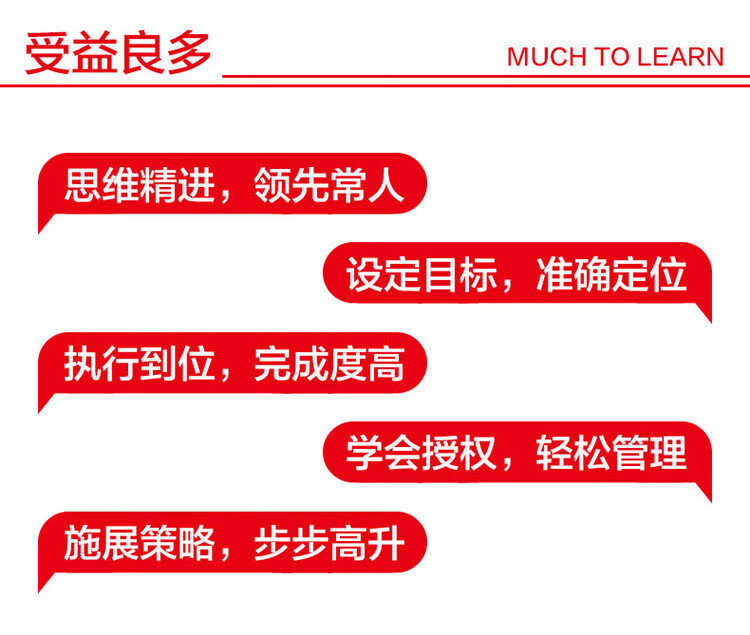 受益良多

MUCH TO LEARN

思维精进，领先常人

设定目标，准确定位

执行到位，完成度高

学会授权，轻松管理

施展策略，步步高升