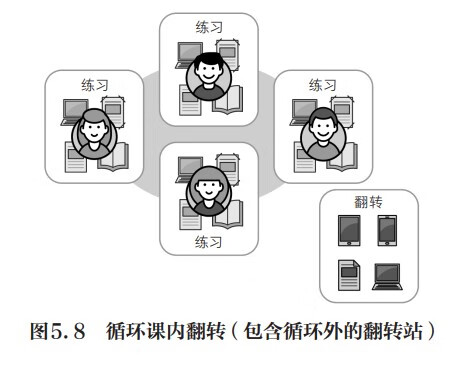 练习

练习

练习

练习

翻转

图5.8　循环课内翻转（包含循环外的翻转站）