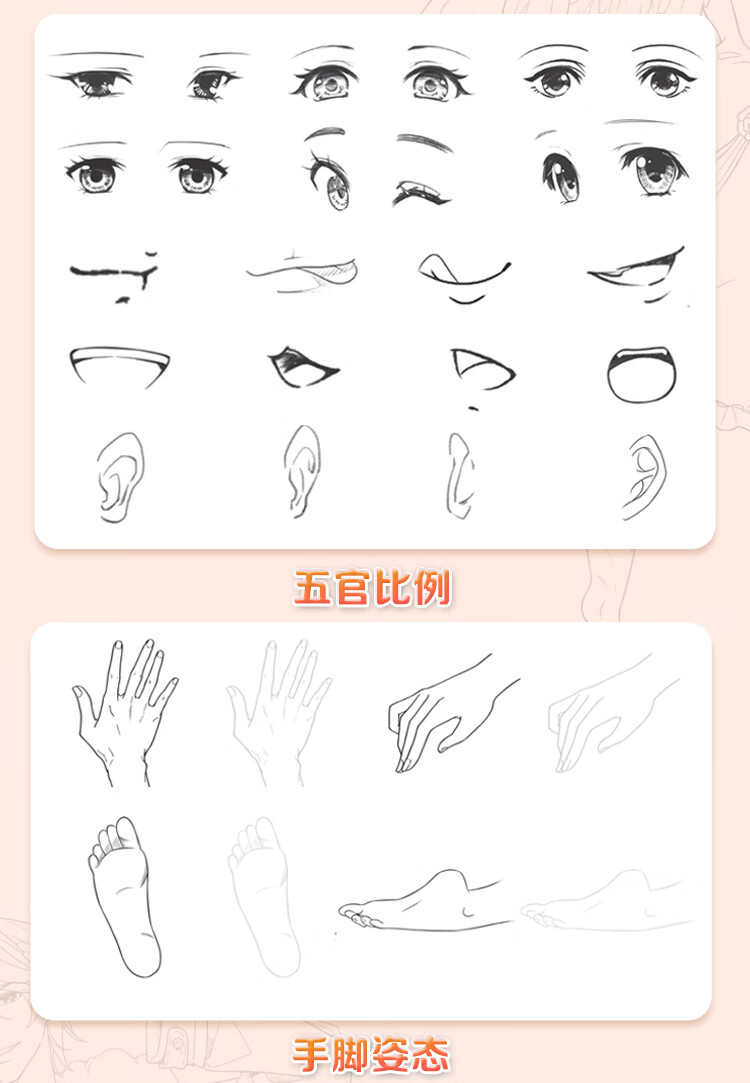 五官比例

手脚姿态