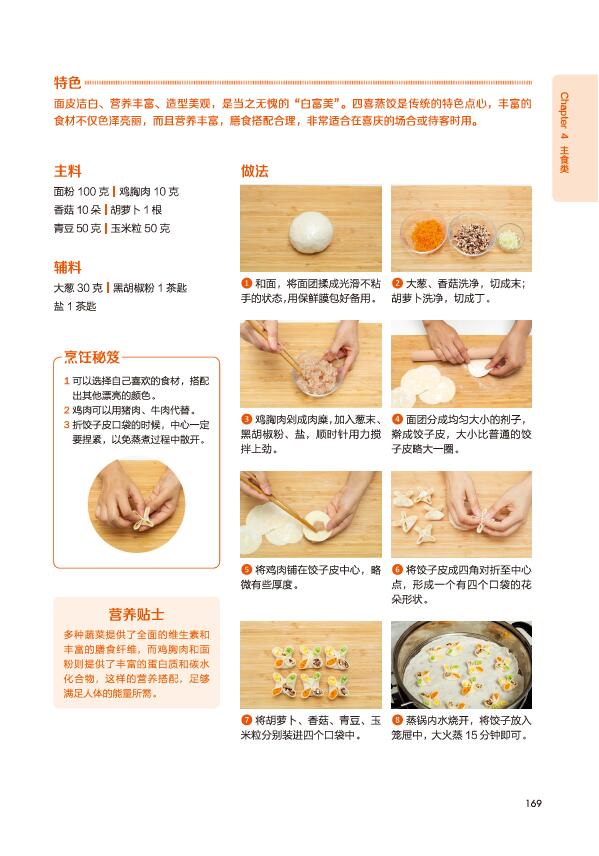 特色

面皮洁白、营养丰富、造型美观，是当之无愧的“白富美”。四喜蒸饺是传统的特色点心，丰富的食材不仅色泽亮丽，而且营养丰富，膳食搭配合理，非常适合在喜庆的场合或待客时用。

Chapter 4 主食类

主料

面粉 100 克 | 鸡胸肉 10 克
香菇 10 朵 | 胡萝卜 1 根
青豆 50 克 | 玉米粒 50 克

辅料

大葱 30 克 | 黑胡椒粉 1 茶匙
盐 1 茶匙

烹饪秘笈

1 可以选择自己喜欢的食材，搭配出其他漂亮的颜色。
2 鸡肉可以用猪肉、牛肉代替。
3 折饺子皮口袋的时候，中心一定要捏紧，以免蒸煮过程中散开。

营养贴士

多种蔬菜提供了全面的维生素和丰富的膳食纤维，而鸡胸肉和面粉则提供了丰富的蛋白质和碳水化合物，这样的营养搭配，足够满足人体的能量所需。

做法

1 和面，将面团揉成光滑不粘手的状态，用保鲜膜包好备用。

2 大葱、香菇洗净，切成末；胡萝卜洗净，切成丁。

3 鸡胸肉剁成肉糜，加入葱末、黑胡椒粉、盐，顺时针用力搅拌上劲。

4 面团分成均匀大小的剂子，擀成饺子皮，大小比普通的饺子皮略大一圈。

5 将鸡肉铺在饺子皮中心，略微有些厚度。

6 将饺子皮成四角对折至中心点，形成一个有四个口袋的花朵形状。

7 将胡萝卜、香菇、青豆、玉米粒分别装进四个口袋中。

8 蒸锅内水烧开，将饺子放入笼屉中，大火蒸 15 分钟即可。

169