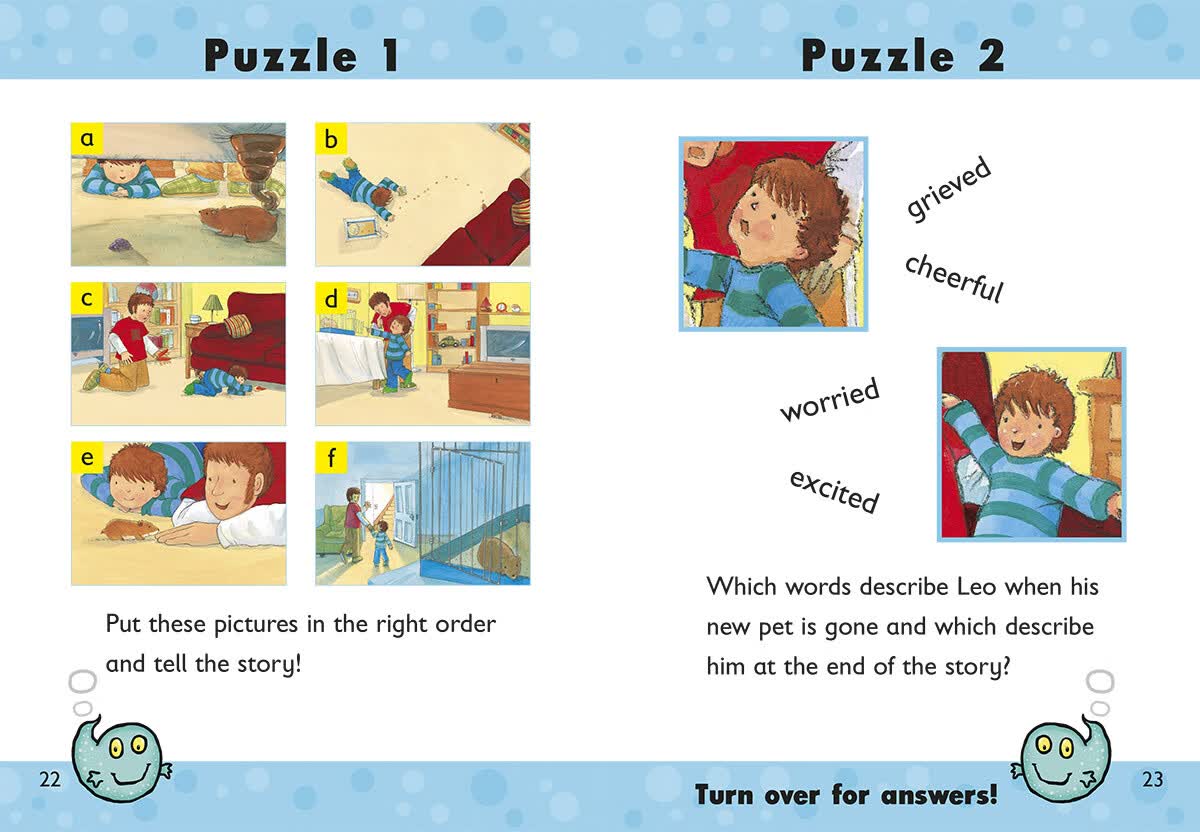 Puzzle 1

a

b

c

d

e

f

Put these pictures in the right order and tell the story!

22

Puzzle 2

grieved

cheerful

worried

excited

Which words describe Leo when his new pet is gone and which describe him at the end of the story?

Turn over for answers!

23