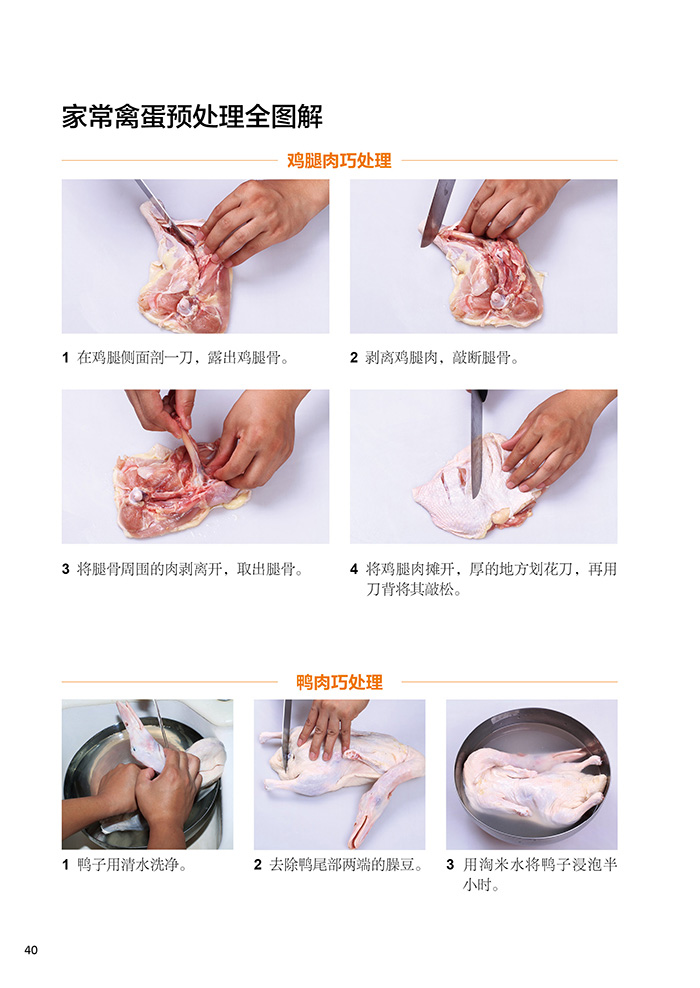 家常禽蛋预处理全图解

鸡腿肉巧处理

1 在鸡腿侧面剖一刀，露出鸡腿骨。

2 剥离鸡腿肉，敲断腿骨。

3 将腿骨周围的肉剥离开，取出腿骨。

4 将鸡腿肉摊开，厚的地方划花刀，再用刀背将其敲松。

鸭肉巧处理

1 鸭子用清水洗净。

2 去除鸭尾部两端的臊豆。

3 用淘米水将鸭子浸泡半小时。

40