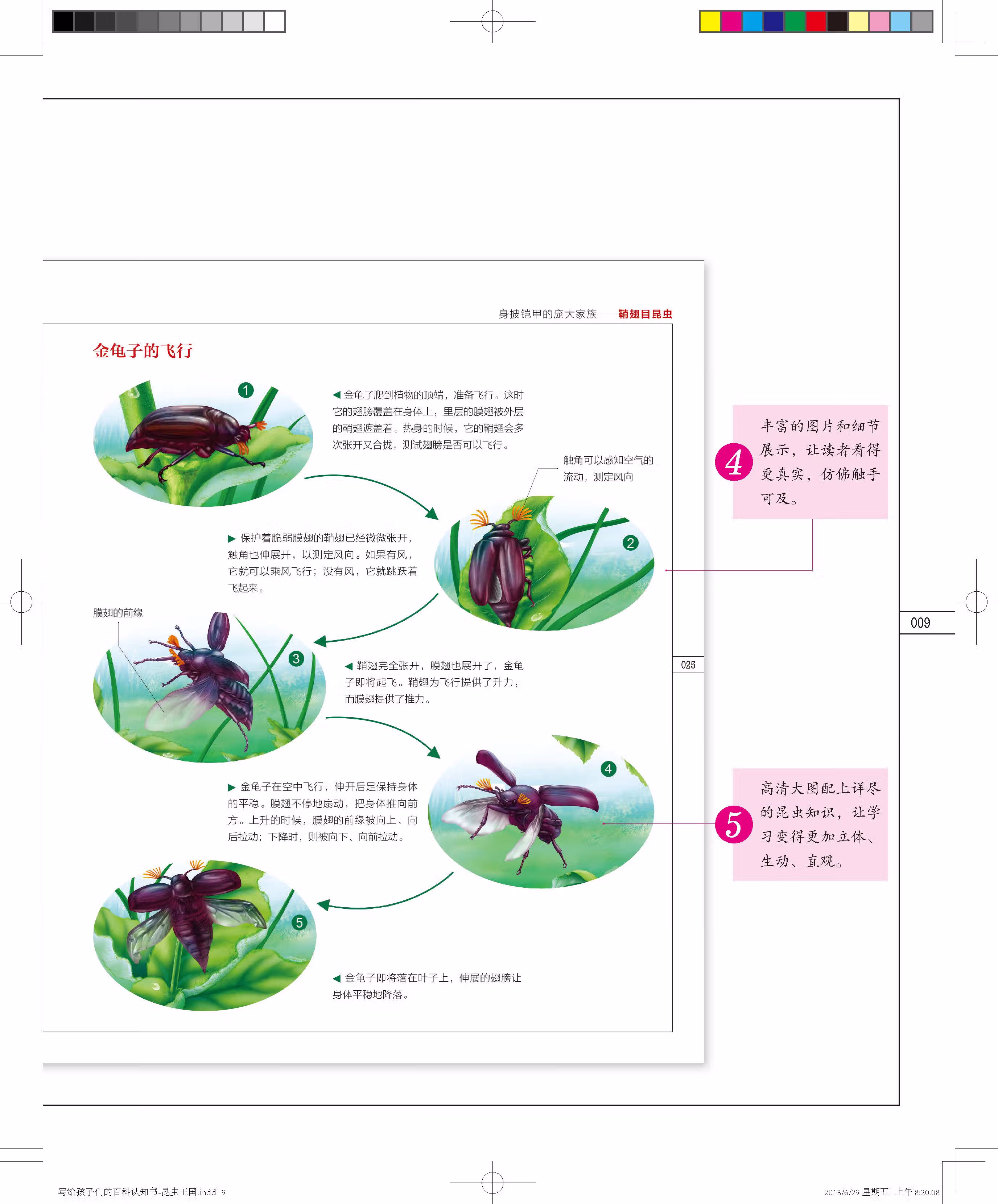 身披铠甲的庞大家族——鞘翅目昆虫

金龟子的飞行

1

◀ 金龟子爬到植物的顶端，准备飞行。这时它的翅膀覆盖在身体上，里层的膜翅被外层的鞘翅遮盖着。热身的时候，它的鞘翅会多次张开又合拢，测试翅膀是否可以飞行。

触角可以感知空气的流动，测定风向

2

▶ 保护着脆弱膜翅的鞘翅已经微微张开，触角也伸展开，以测定风向。如果有风，它就可以乘风飞行；没有风，它就跳跃着飞起来。

膜翅的前缘

3

◀ 鞘翅完全张开，膜翅也展开了，金龟子即将起飞。鞘翅为飞行提供了升力，而膜翅提供了推力。

4

▶ 金龟子在空中飞行，伸开后足保持身体的平稳。膜翅不停地扇动，把身体推向前方。上升的时候，膜翅的前缘被向上、向后拉动；下降时，则被向下、向前拉动。

5

◀ 金龟子即将落在叶子上，伸展的翅膀让身体平稳地降落。

025

4 丰富的图片和细节展示，让读者看得更真实，仿佛触手可及。

5 高清大图配上详尽的昆虫知识，让学习变得更加立体、生动、直观。

009

写给孩子们的百科认知书-昆虫王国.indd 9

2018/6/29 星期五 上午 8:20:08