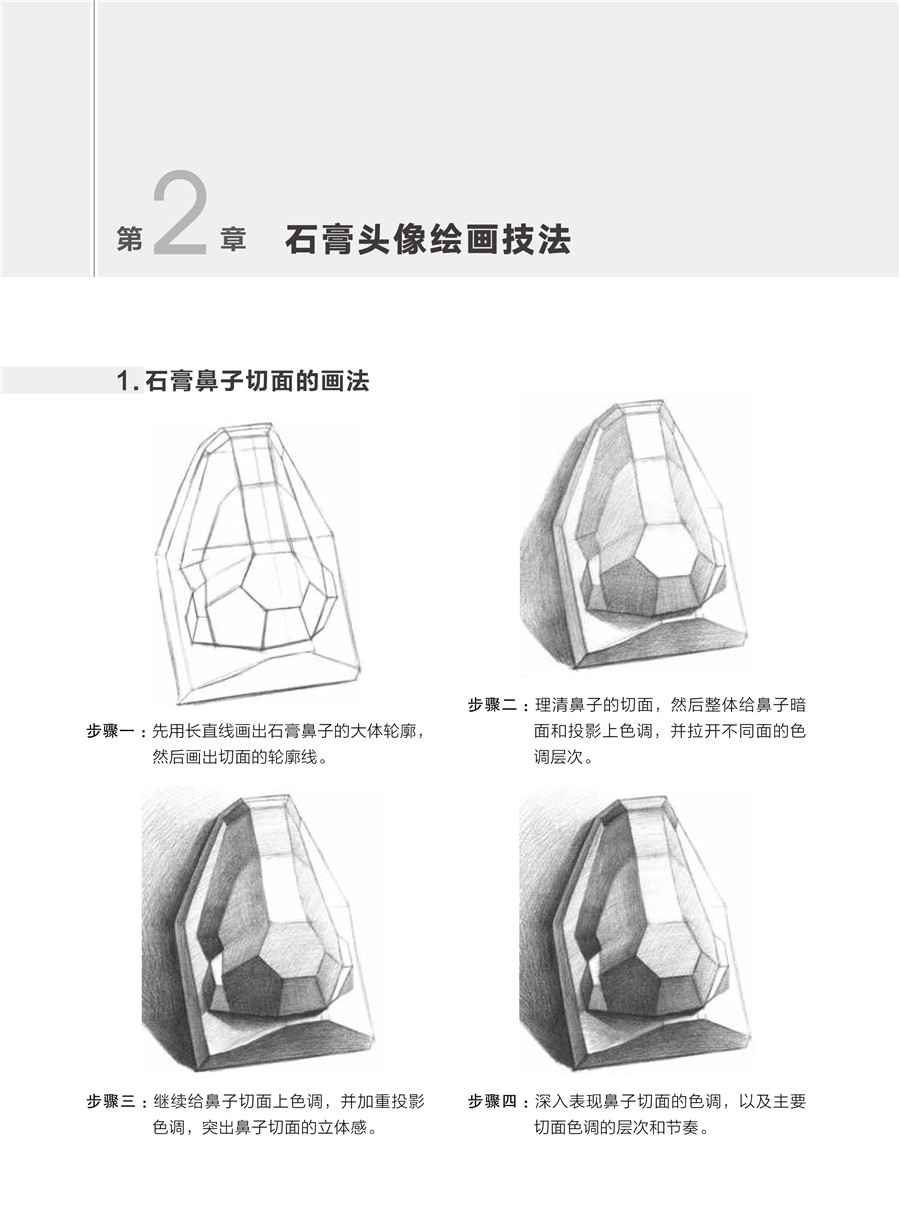 第2章 石膏头像绘画技法

1. 石膏鼻子切面的画法

步骤一：先用长直线画出石膏鼻子的大体轮廓，然后画出切面的轮廓线。

步骤二：理清鼻子的切面，然后整体给鼻子暗面和投影上色调，并拉开不同面的色调层次。

步骤三：继续给鼻子切面上色调，并加重投影色调，突出鼻子切面的立体感。

步骤四：深入表现鼻子切面的色调，以及主要切面色调的层次和节奏。