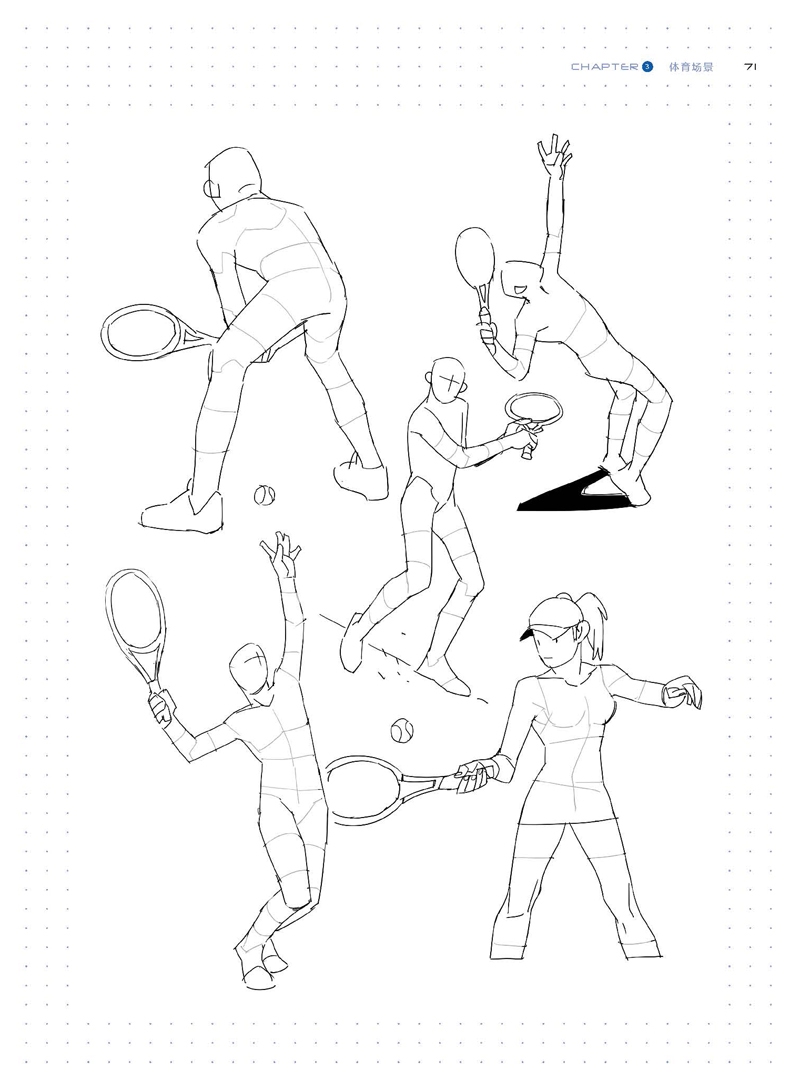 CHAPTER 3 体育场景 71