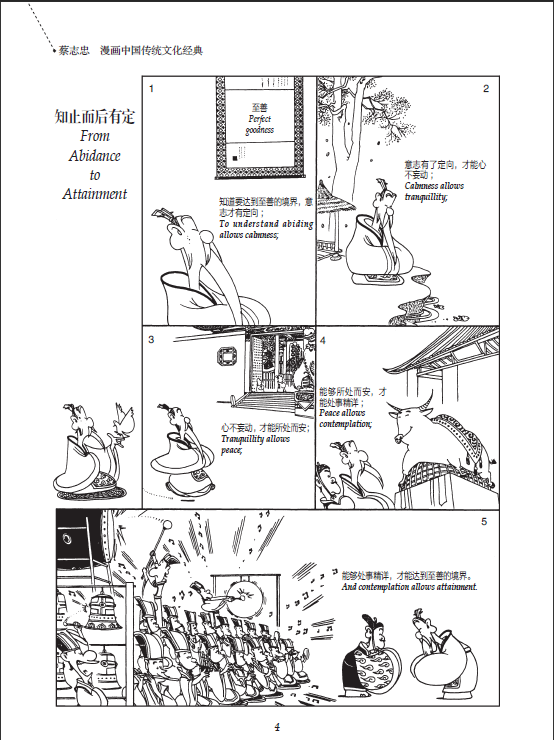 蔡志忠　漫画中国传统文化经典

知止而后有定
From Abidance to Attainment

1

至善
Perfect goodness

知道要达到至善的境界，意志才有定向；
To understand abiding allows calmness;

2

意志有了定向，才能心不妄动；
Calmness allows tranquillity;

3

心不妄动，才能所处而安；
Tranquillity allows peace;

4

能够所处而安，才能处事精详；
Peace allows contemplation;

5

能够处事精详，才能达到至善的境界。
And contemplation allows attainment.

4