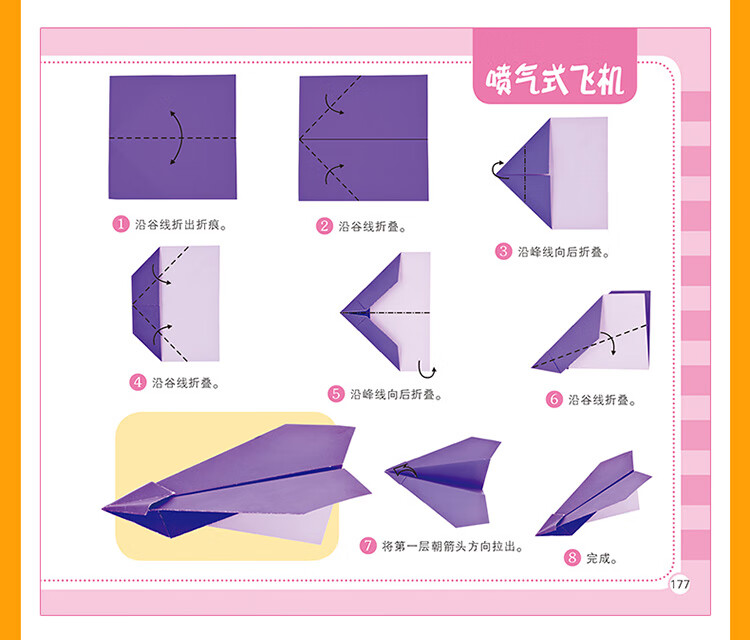 喷气式飞机

1 沿谷线折出折痕。

2 沿谷线折叠。

3 沿峰线向后折叠。

4 沿谷线折叠。

5 沿峰线向后折叠。

6 沿谷线折叠。

7 将第一层朝箭头方向拉出。

8 完成。

177