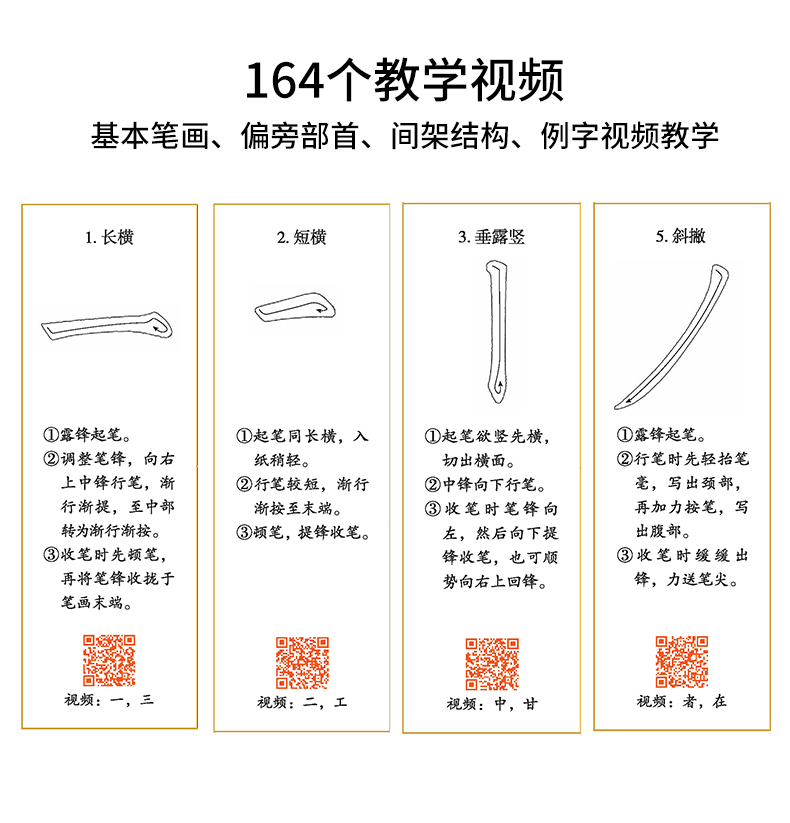 164个教学视频

基本笔画、偏旁部首、间架结构、例字视频教学

1. 长横

①露锋起笔。
②调整笔锋，向右上中锋行笔，渐行渐提，至中部转为渐行渐按。
③收笔时先顿笔，再将笔锋收拢于笔画末端。

视频：一，三

2. 短横

①起笔同长横，入纸稍轻。
②行笔较短，渐行渐按至末端。
③顿笔，提锋收笔。

视频：二，工

3. 垂露竖

①起笔欲竖先横，切出横面。
②中锋向下行笔。
③收笔时笔锋向左，然后向下提锋收笔，也可顺势向右上回锋。

视频：中，甘

5. 斜撇

①露锋起笔。
②行笔时先轻抬笔毫，写出颈部，再加力按笔，写出腹部。
③收笔时缓缓出锋，力送笔尖。

视频：者，在