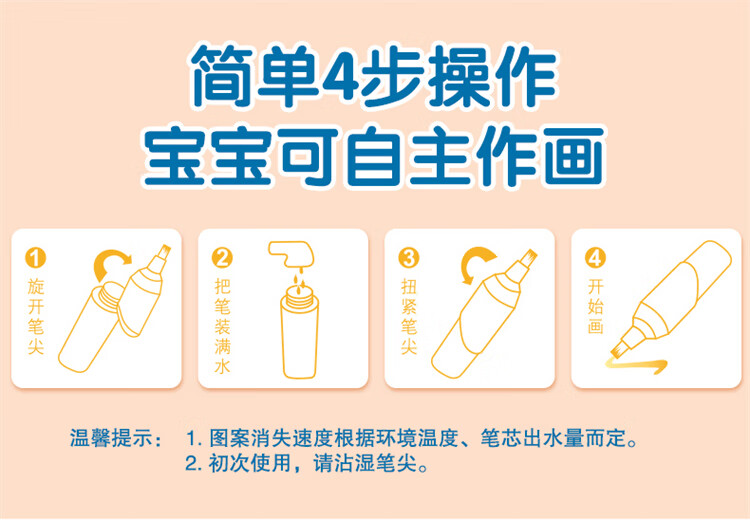 简单4步操作
宝宝可自主作画

1 旋开笔尖

2 把笔装满水

3 扭紧笔尖

4 开始画

温馨提示： 1. 图案消失速度根据环境温度、笔芯出水量而定。
2. 初次使用，请沾湿笔尖。