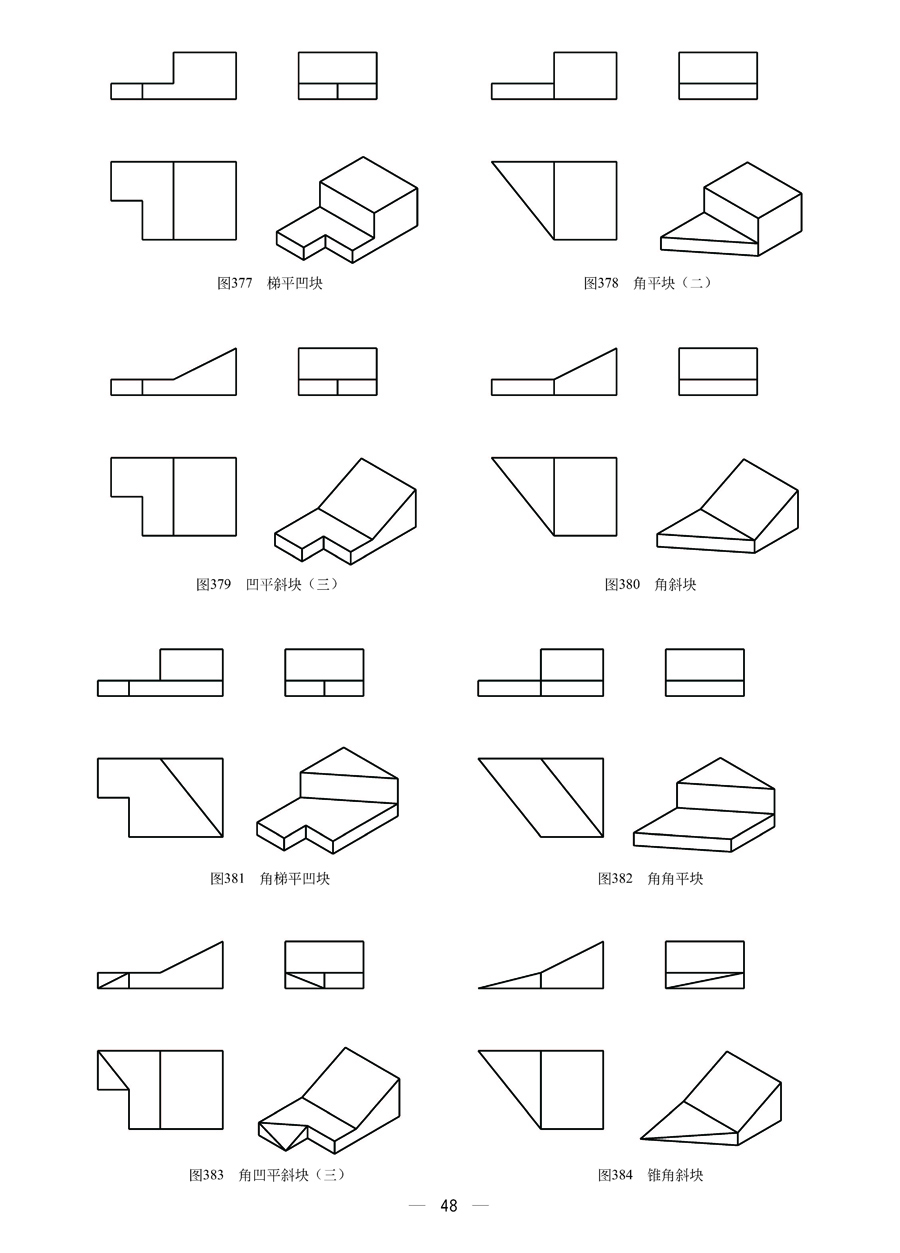 图377　梯平凹块

图378　角平块（二）

图379　凹平斜块（三）

图380　角斜块

图381　角梯平凹块

图382　角角平块

图383　角凹平斜块（三）

图384　锥角斜块

— 48 —