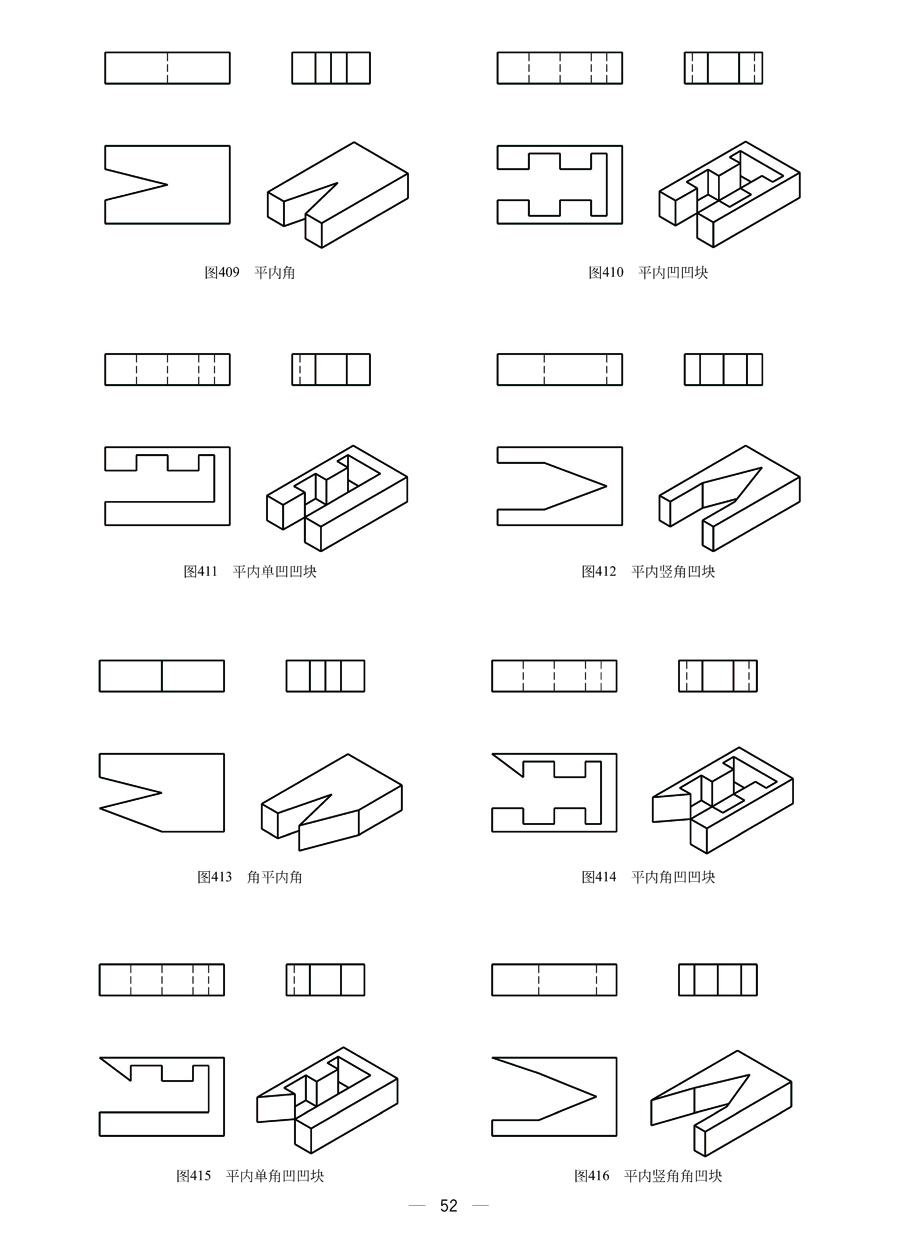 图409　平内角

图410　平内凹凹块

图411　平内单凹凹块

图412　平内竖角凹块

图413　角平内角

图414　平内角凹凹块

图415　平内单角凹凹块

图416　平内竖角角凹块

— 52 —