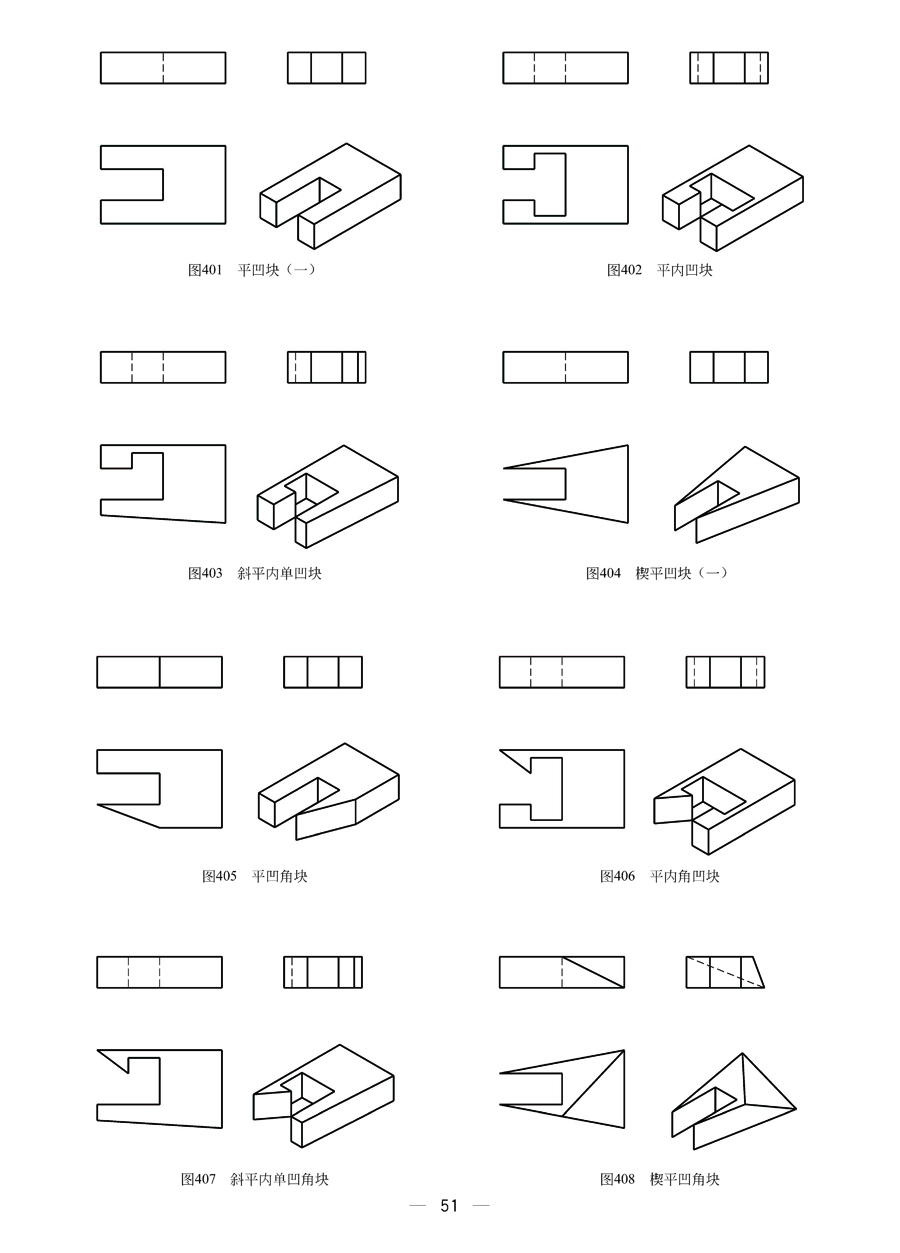 图401　平凹块（一）

图402　平内凹块

图403　斜平内单凹块

图404　楔平凹块（一）

图405　平凹角块

图406　平内角凹块

图407　斜平内单凹角块

图408　楔平凹角块

— 51 —