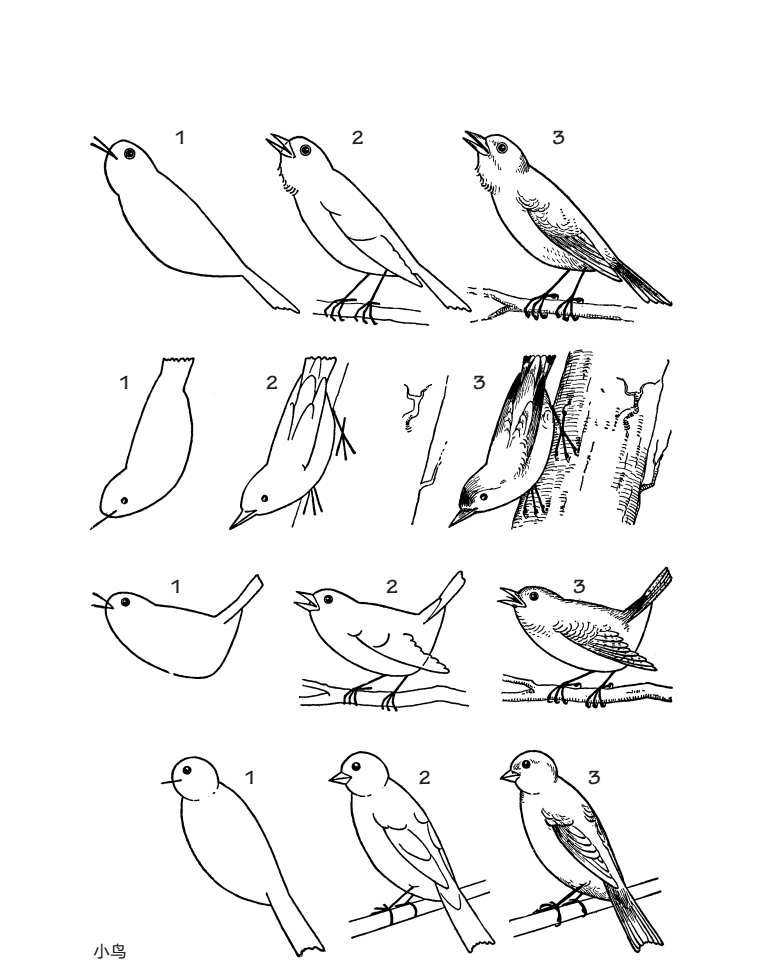 1 2 3

1 2 3

1 2 3

1 2 3

小鸟