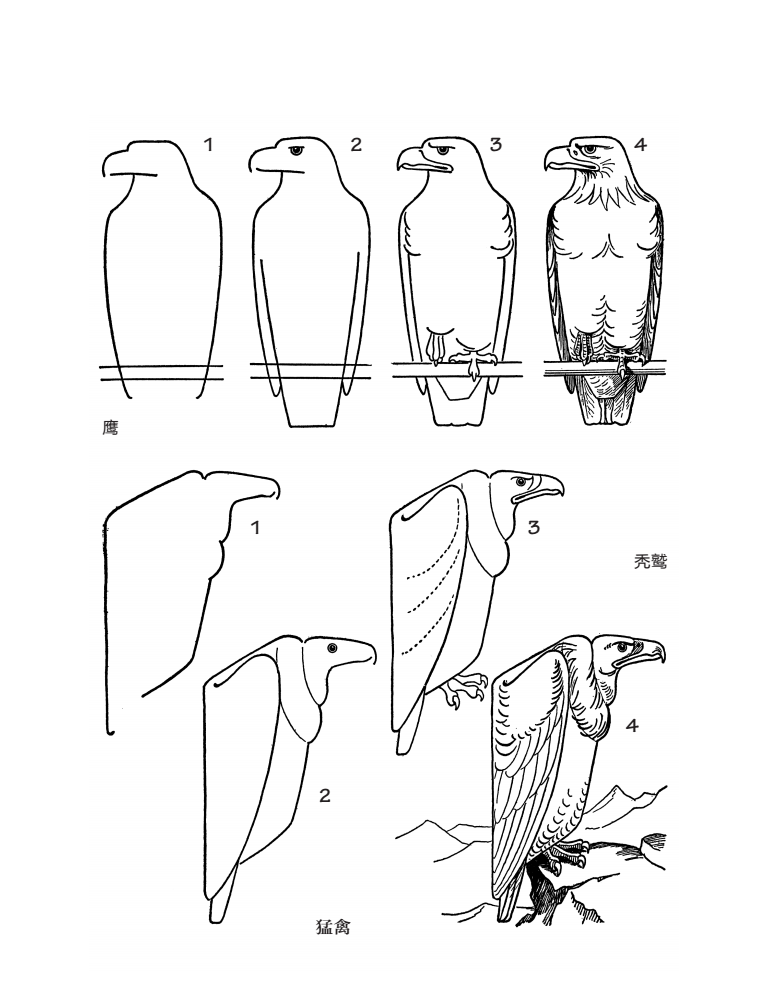 1
2
3
4
鹰

1
3
秃鹫
2
4
猛禽