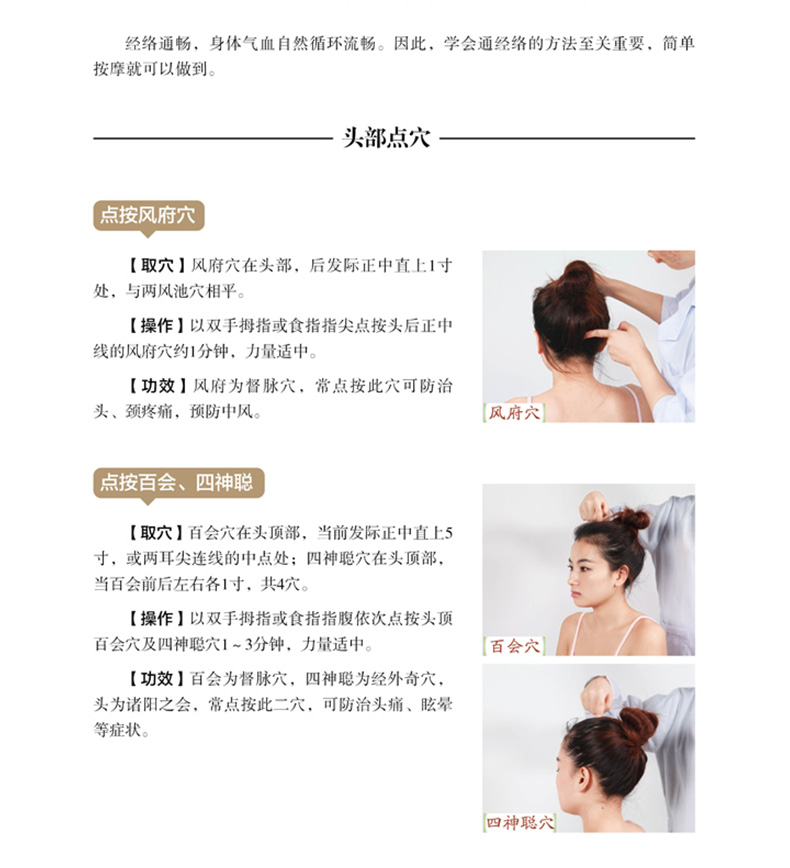 经络通畅，身体气血自然循环流畅。因此，学会通经络的方法至关重要，简单按摩就可以做到。

头部点穴

点按风府穴

【取穴】风府穴在头部，后发际正中直上1寸处，与两风池穴相平。

【操作】以双手拇指或食指指尖点按头后正中线的风府穴约1分钟，力量适中。

【功效】风府为督脉穴，常点按此穴可防治头、颈疼痛，预防中风。

风府穴

点按百会、四神聪

【取穴】百会穴在头顶部，当前发际正中直上5寸，或两耳尖连线的中点处；四神聪穴在头顶部，当百会前后左右各1寸，共4穴。

【操作】以双手拇指或食指指腹依次点按头顶百会穴及四神聪穴1～3分钟，力量适中。

【功效】百会为督脉穴，四神聪为经外奇穴，头为诸阳之会，常点按此二穴，可防治头痛、眩晕等症状。

百会穴

四神聪穴