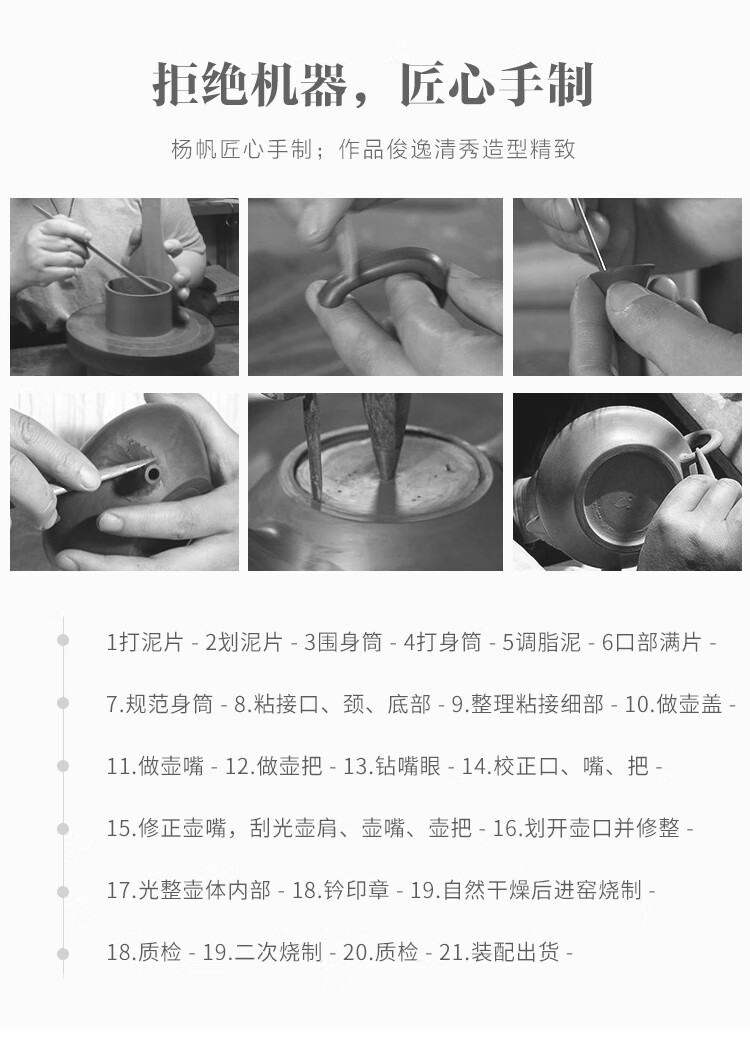 拒绝机器，匠心手制

杨帆匠心手制；作品俊逸清秀造型精致

1打泥片 - 2划泥片 - 3围身筒 - 4打身筒 - 5调脂泥 - 6口部满片 -

7.规范身筒 - 8.粘接口、颈、底部 - 9.整理粘接细部 - 10.做壶盖 -

11.做壶嘴 - 12.做壶把 - 13.钻嘴眼 - 14.校正口、嘴、把 -

15.修正壶嘴，刮光壶肩、壶嘴、壶把 - 16.划开壶口并修整 -

17.光整壶体内部 - 18.钤印章 - 19.自然干燥后进窑烧制 -

18.质检 - 19.二次烧制 - 20.质检 - 21.装配出货 -