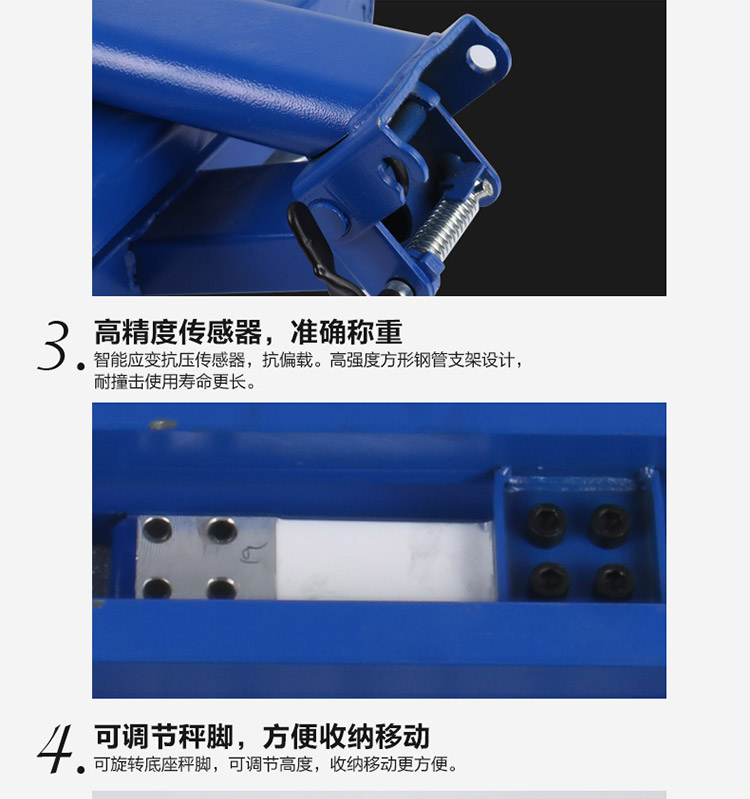 3. 高精度传感器，准确称重
智能应变抗压传感器，抗偏载。高强度方形钢管支架设计，耐撞击使用寿命更长。

4. 可调节秤脚，方便收纳移动
可旋转底座秤脚，可调节高度，收纳移动更方便。