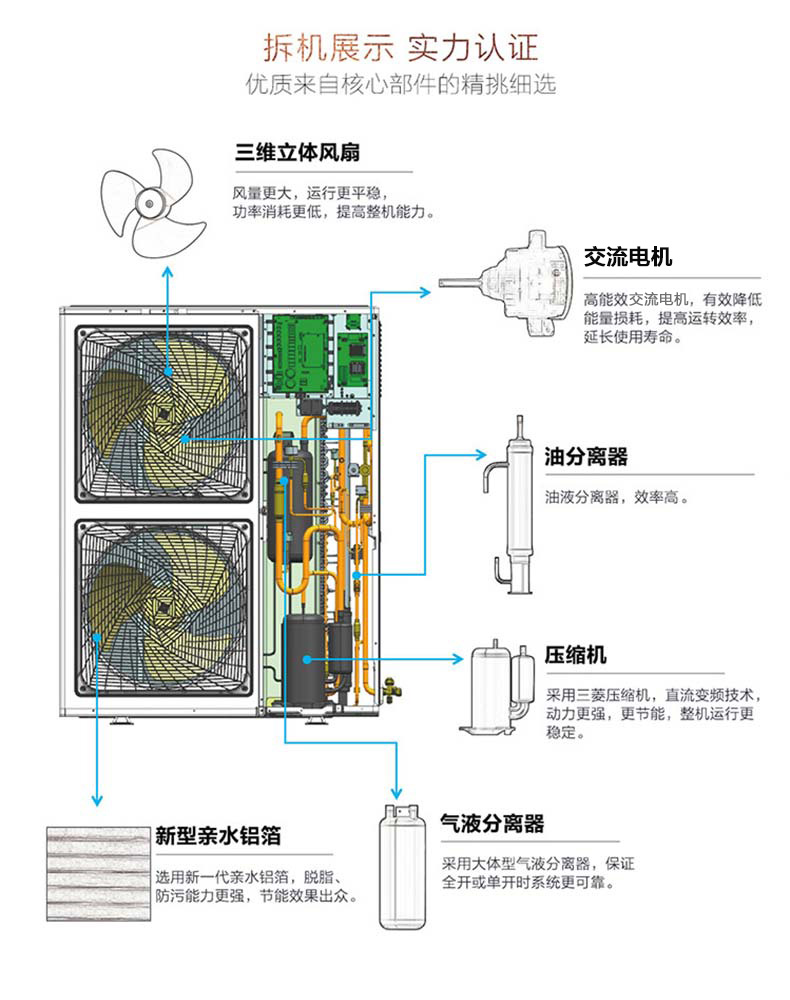 拆机展示 实力认证
优质来自核心部件的精挑细选

三维立体风扇
风量更大，运行更平稳，功率消耗更低，提高整机能力。

交流电机
高能效交流电机，有效降低能量损耗，提高运转效率，延长使用寿命。

油分离器
油液分离器，效率高。

压缩机
采用三菱压缩机，直流变频技术，动力更强，更节能，整机运行更稳定。

新型亲水铝箔
选用新一代亲水铝箔，脱脂、防污能力更强，节能效果出众。

气液分离器
采用大体型气液分离器，保证全开或单开时系统更可靠。