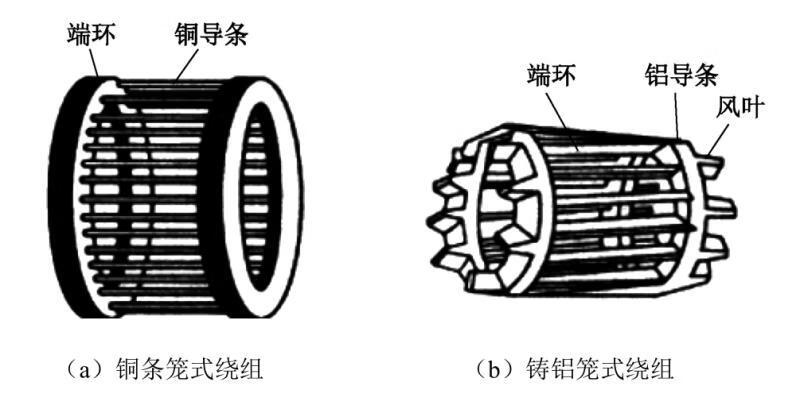 端环

铜导条

（a）铜条笼式绕组

端环

铝导条

风叶

（b）铸铝笼式绕组