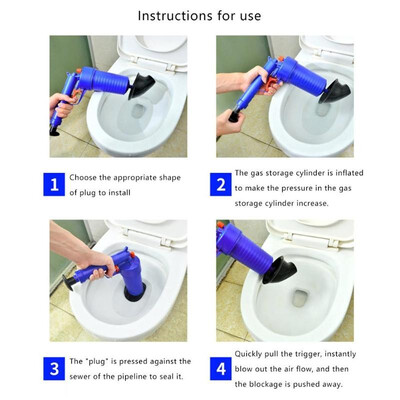 Instructions for use

1 Choose the appropriate shape of plug to install

2 The gas storage cylinder is inflated to make the pressure in the gas storage cylinder increase.

3 The "plug" is pressed against the sewer of the pipeline to seal it.

4 Quickly pull the trigger, instantly blow out the air flow, and then the blockage is pushed away.