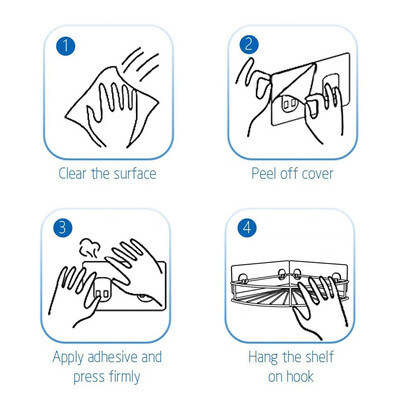 1

Clear the surface

2

Peel off cover

3

Apply adhesive and press firmly

4

Hang the shelf on hook