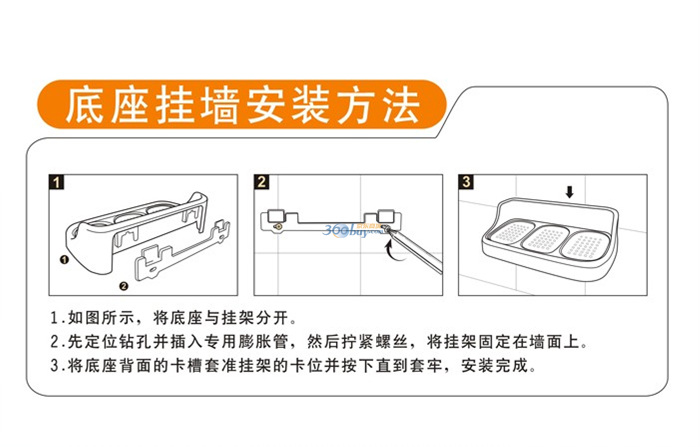 底座挂墙安装方法

1

❶

❷

2

360buy

3

1.如图所示，将底座与挂架分开。
2.先定位钻孔并插入专用膨胀管，然后拧紧螺丝，将挂架固定在墙面上。
3.将底座背面的卡槽套准挂架的卡位并按下直到套牢，安装完成。