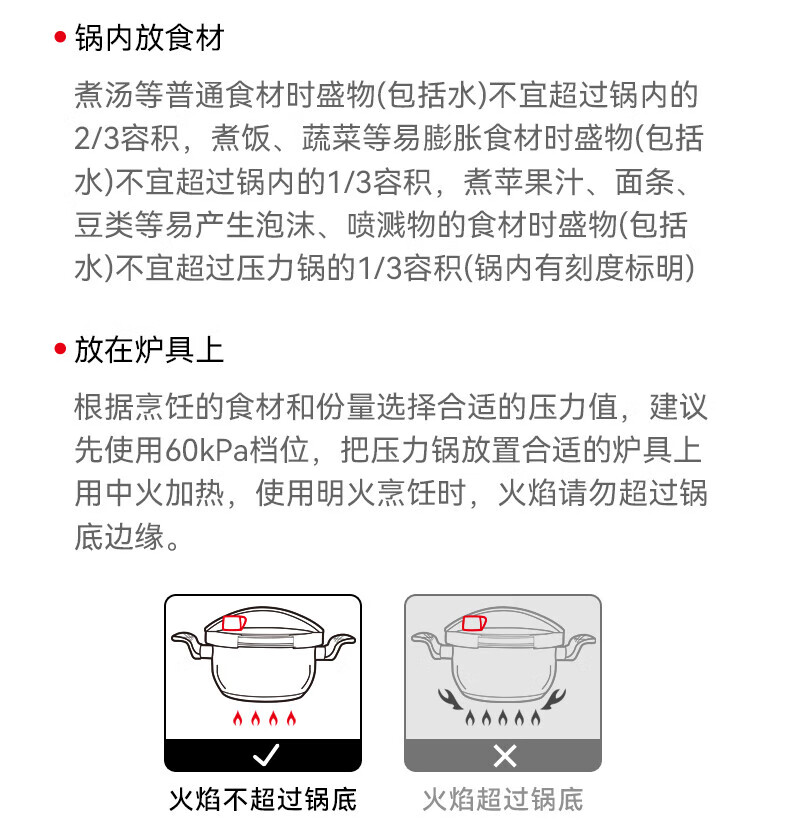 • 锅内放食材

煮汤等普通食材时盛物(包括水)不宜超过锅内的2/3容积，煮饭、蔬菜等易膨胀食材时盛物(包括水)不宜超过锅内的1/3容积，煮苹果汁、面条、豆类等易产生泡沫、喷溅物的食材时盛物(包括水)不宜超过压力锅的1/3容积(锅内有刻度标明)

• 放在炉具上

根据烹饪的食材和份量选择合适的压力值，建议先使用60kPa档位，把压力锅放置合适的炉具上用中火加热，使用明火烹饪时，火焰请勿超过锅底边缘。

✓
火焰不超过锅底

✕
火焰超过锅底