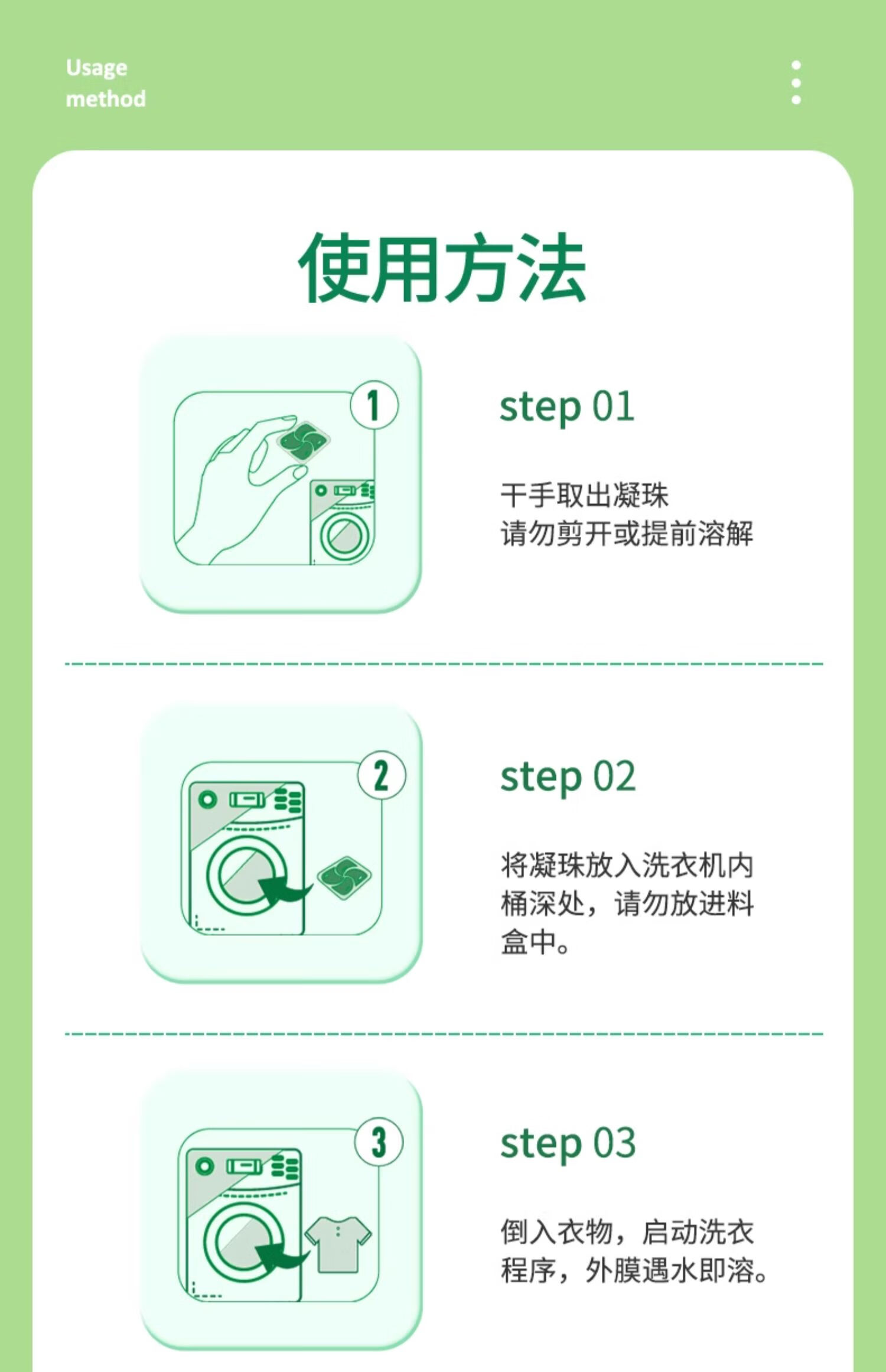 Usage method

使用方法

1

step 01

干手取出凝珠
请勿剪开或提前溶解

2

step 02

将凝珠放入洗衣机内桶深处，请勿放进料盒中。

3

step 03

倒入衣物，启动洗衣程序，外膜遇水即溶。