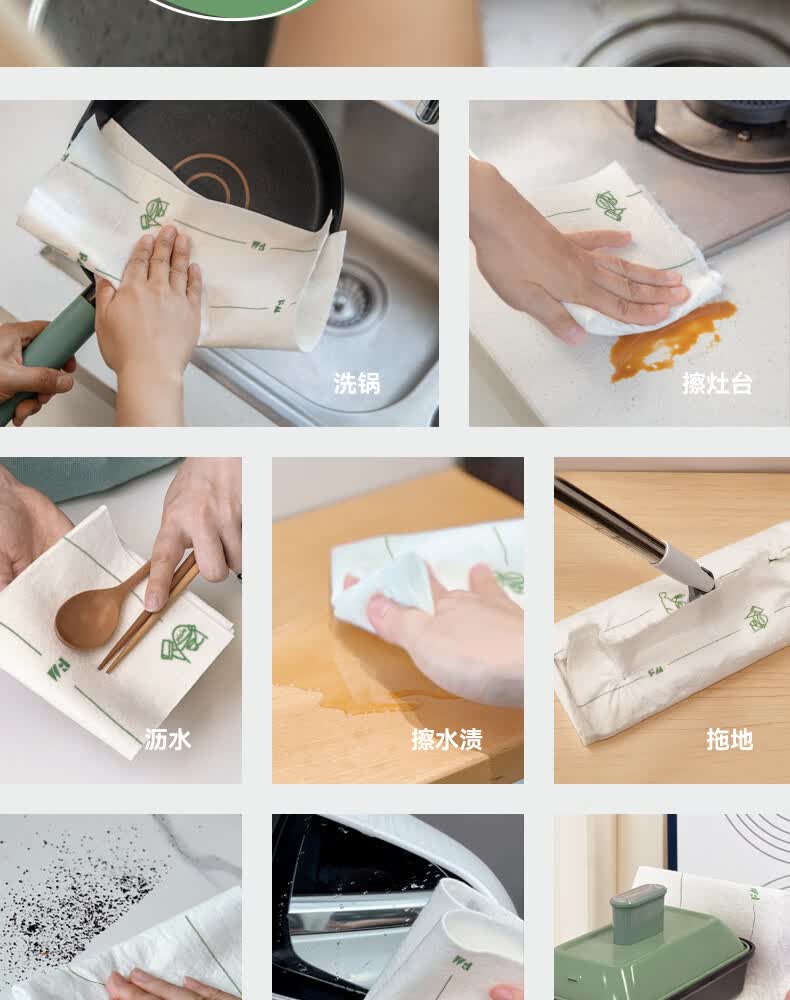 洗锅

擦灶台

沥水

擦水渍

拖地