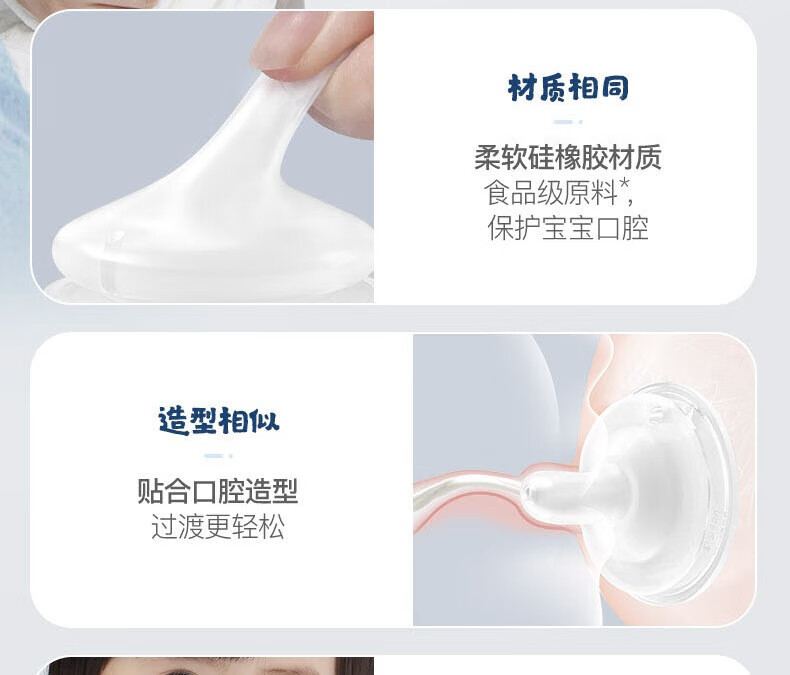 材质相同

柔软硅橡胶材质
食品级原料*，
保护宝宝口腔

造型相似

贴合口腔造型
过渡更轻松