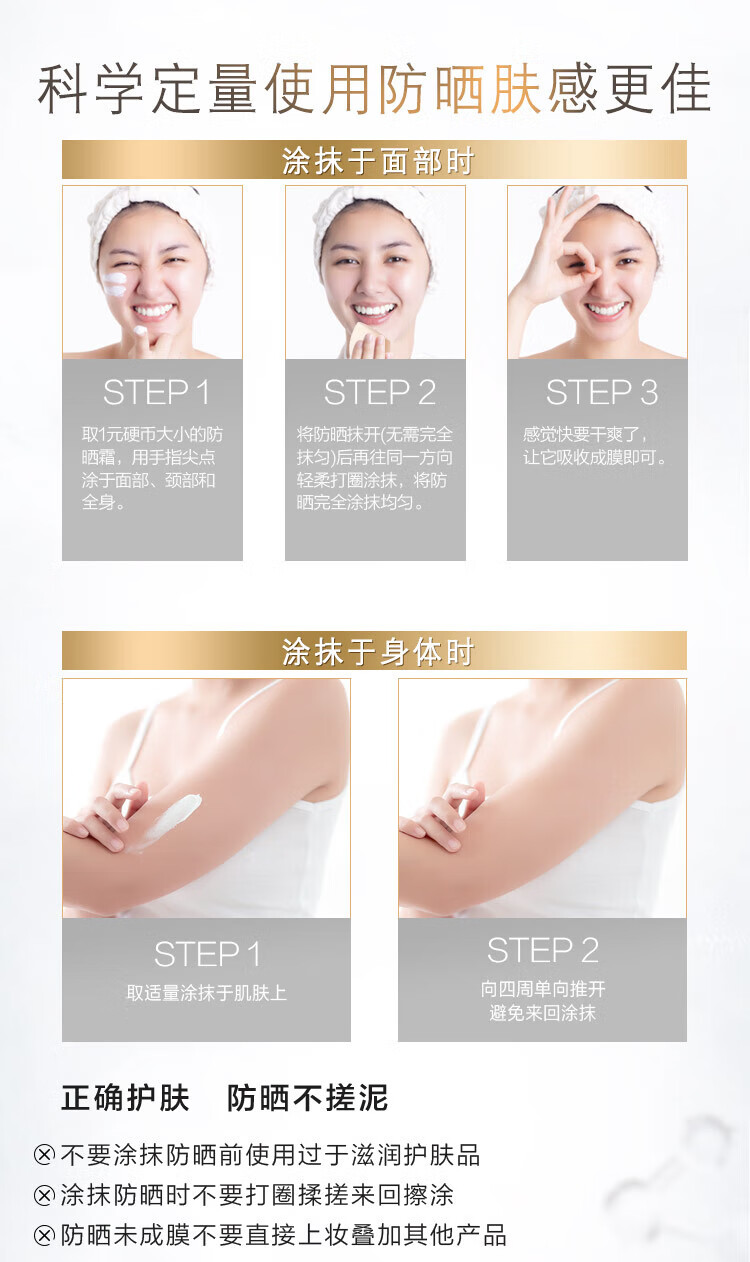 科学定量使用防晒肤感更佳

涂抹于面部时

STEP 1

取1元硬币大小的防晒霜，用手指尖点涂于面部、颈部和全身。

STEP 2

将防晒抹开(无需完全抹匀)后再往同一方向轻柔打圈涂抹，将防晒完全涂抹均匀。

STEP 3

感觉快要干爽了，让它吸收成膜即可。

涂抹于身体时

STEP 1

取适量涂抹于肌肤上

STEP 2

向四周单向推开
避免来回涂抹

正确护肤　防晒不搓泥

⊗不要涂抹防晒前使用过于滋润护肤品
⊗涂抹防晒时不要打圈揉搓来回擦涂
⊗防晒未成膜不要直接上妆叠加其他产品